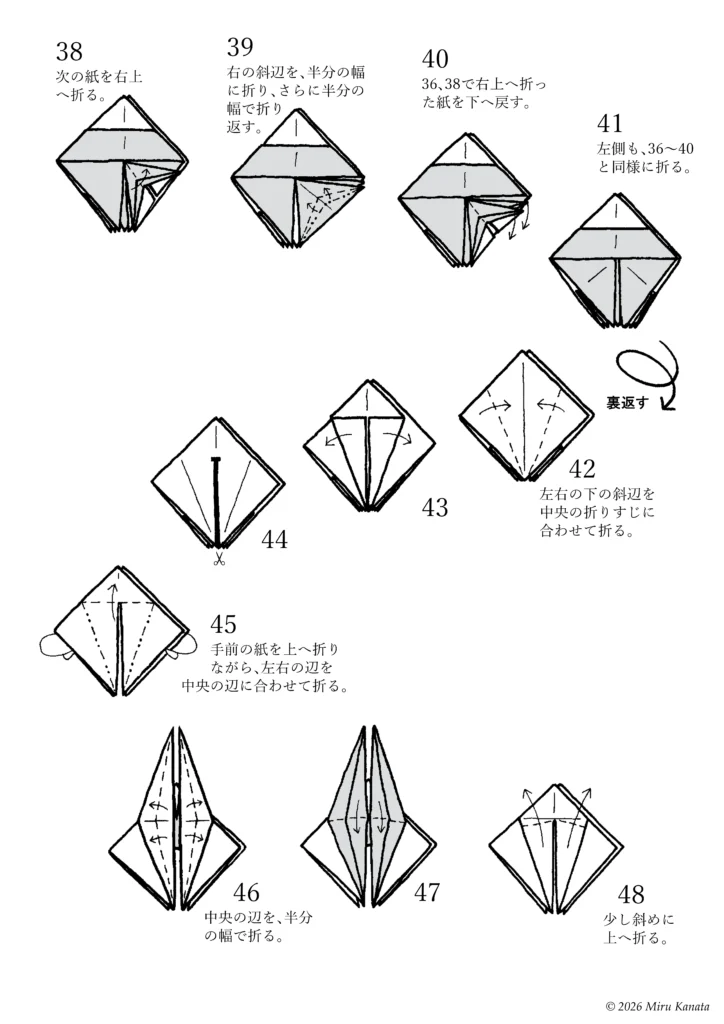 38
次の紙を右上へ折る。

39
右の斜辺を、半分の幅に折り、さらに半分の幅で折り返す。

40
36､38で右上へ折った紙を下へ戻す。

41
左側も、36〜40と同様に折る。

裏返す

42
左右の下の斜辺を中央の折りすじに合わせて折る。

43

44

45
手前の紙を上へ折りながら、左右の辺を中央の辺に合わせて折る。

46
中央の辺を、半分の幅で折る。

47

48
少し斜めに上へ折る。

© 2026 Miru Kanata