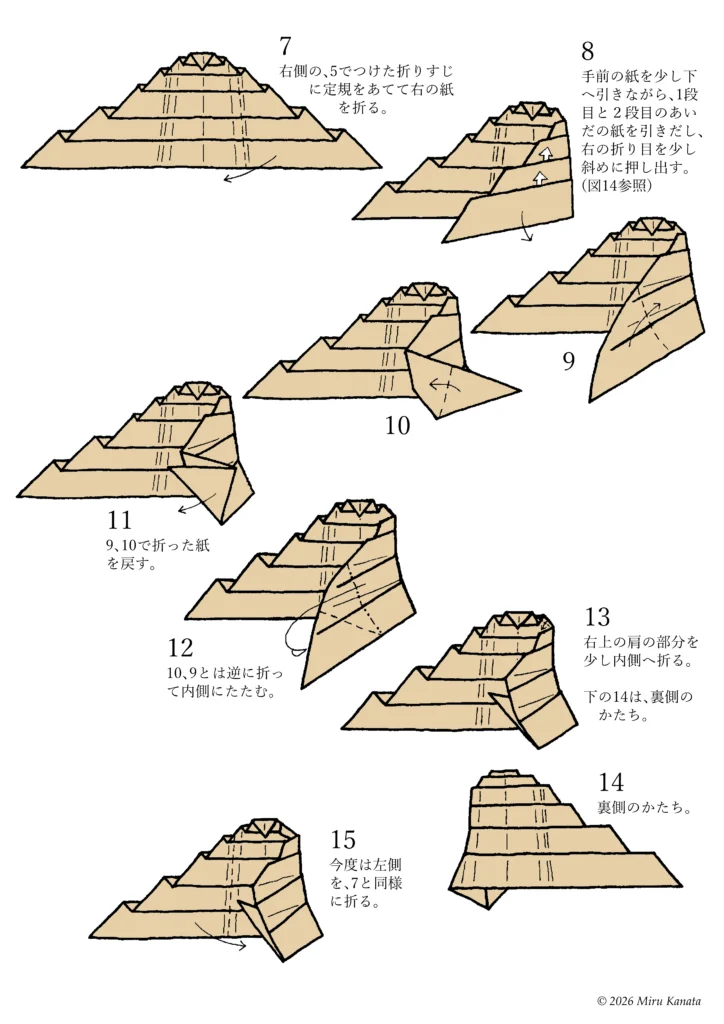 7
右側の、5でつけた折りすじに定規をあてて右の紙を折る。

8
手前の紙を少し下へ引きながら、1段目と２段目のあいだの紙を引きだし、右の折り目を少し斜めに押し出す。(図14参照)

9

10

11
9、10で折った紙を戻す。

12
10、9とは逆に折って内側にたたむ。

13
右上の肩の部分を少し内側へ折る。

下の14は、裏側のかたち。

14
裏側のかたち。

15
今度は左側を、7と同様に折る。

© 2026 Miru Kanata