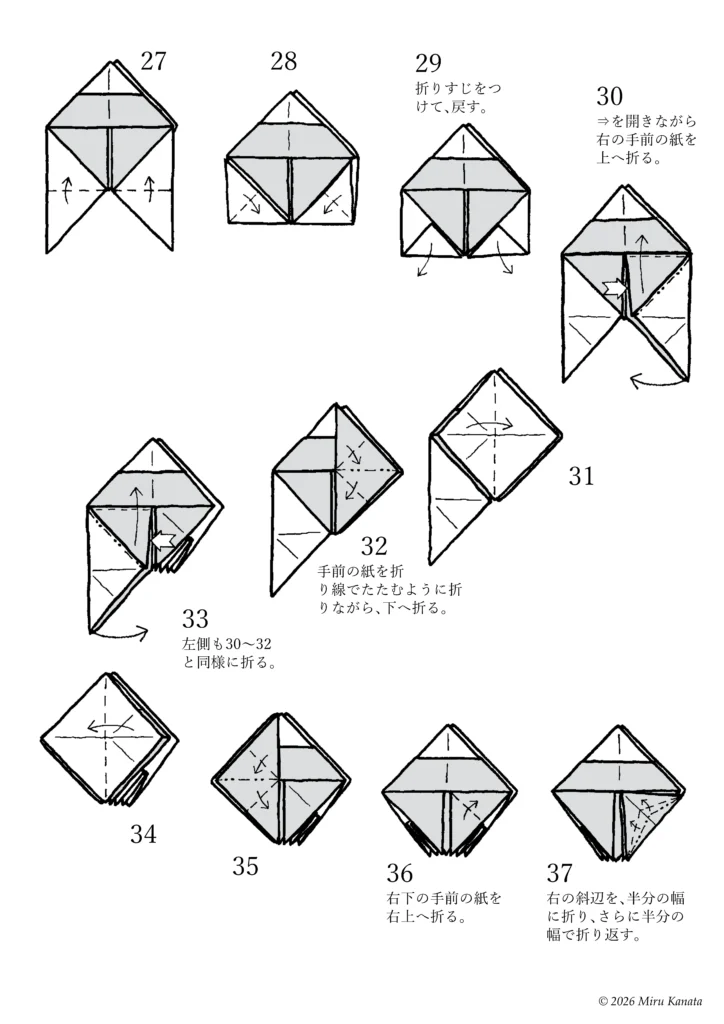 27

28

29
折りすじをつけて、戻す。

30
⇒を開きながら右の手前の紙を上へ折る。

31

32
手前の紙を折り線でたたむように折りながら、下へ折る。

33
左側も30〜32と同様に折る。

34

35

36
右下の手前の紙を右上へ折る。

37
右の斜辺を、半分の幅に折り、さらに半分の幅で折り返す。

© 2026 Miru Kanata