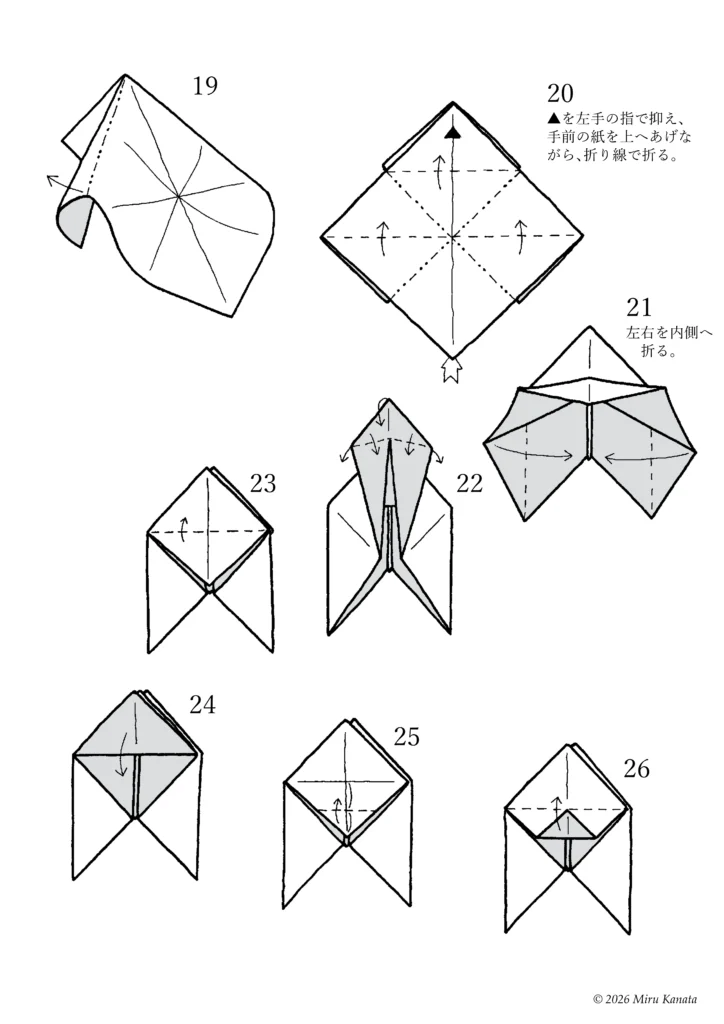 19

20
▲を左手の指で抑え、手前の紙を上へあげながら、折り線で折る。

21
左右を内側へ折る。

23

22

24

25

26

© 2026 Miru Kanata