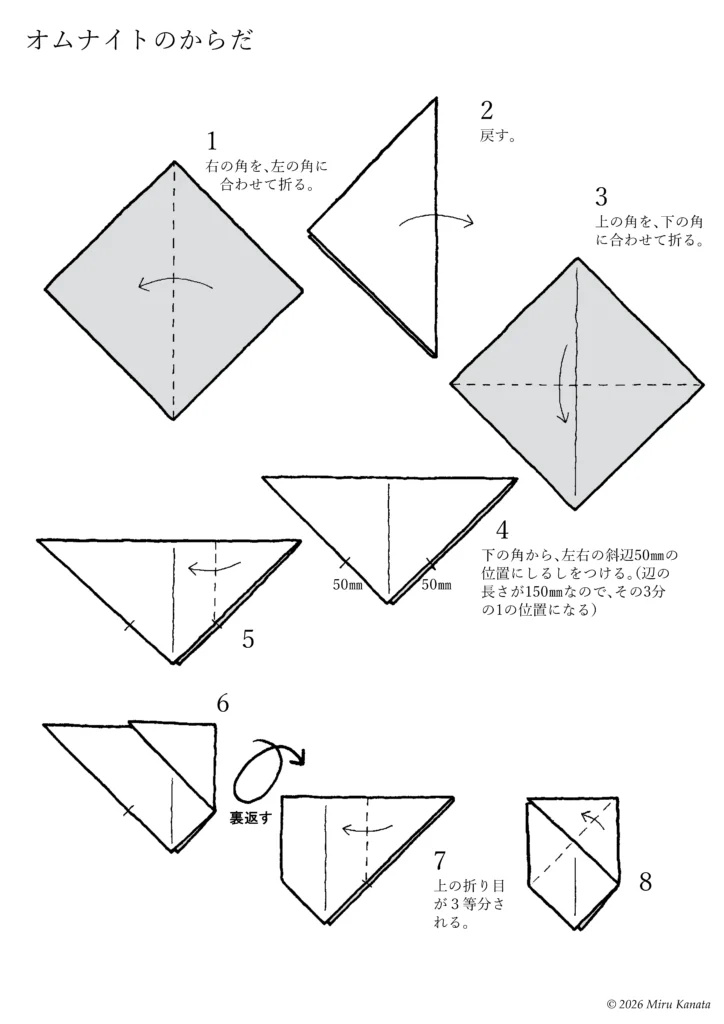 オムナイトのからだ

1
右の角を、左の角に合わせて折る。

2
戻す。

3
上の角を、下の角に合わせて折る。

50㎜　50㎜

4
下の角から、左右の斜辺50㎜の位置にしるしをつける。(辺の長さが150㎜なので、その3分の1の位置になる)

5

6

裏返す

7
上の折り目が３等分される。

8

© 2026 Miru Kanata