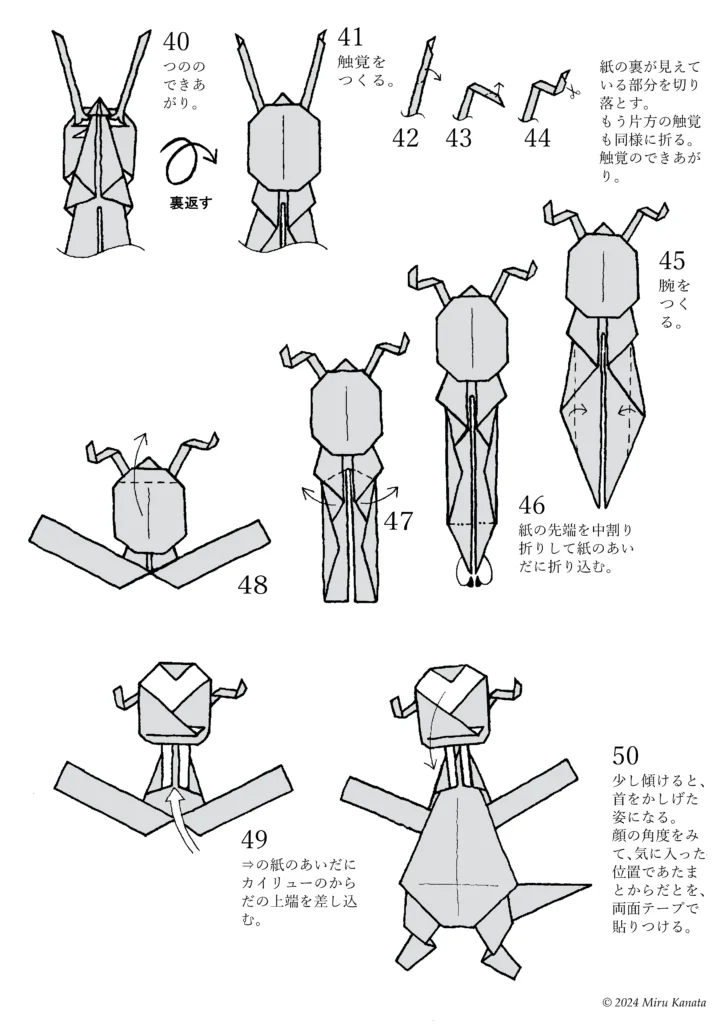 40
つののできあがり。

裏返す

41
触覚をつくる。

42 43 44

紙の裏が見えている部分を切り落とす。
もう片方の触覚も同様に折る。
触覚のできあがり。

45
腕をつくる。

46
紙の先端を中割り折りして紙のあいだに折り込む。

47

48

49
⇒の紙のあいだにカイリューのからだの上端を差し込む。

50
少し傾けると、首をかしげた姿になる。
顔の角度をみて、気に入った位置であたまとからだとを、両面テープで貼りつける。

© 2024 Miru Kanata