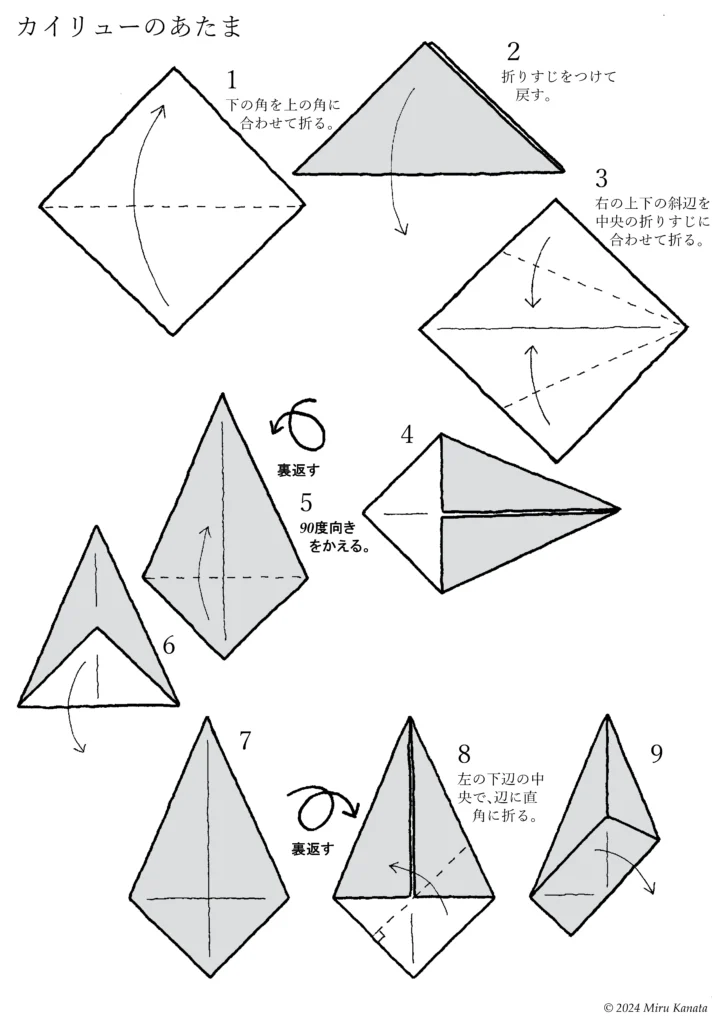 カイリューのあたま

1
下の角を上の角に合わせて折る。

2
折りすじをつけて戻す。

3
右の上下の斜辺を中央の折りすじに合わせて折る。

4

裏返す

5
90度向きをかえる。

6

7

裏返す

8
左の下辺の中央で、辺に直角に折る。

9

© 2024 Miru Kanata