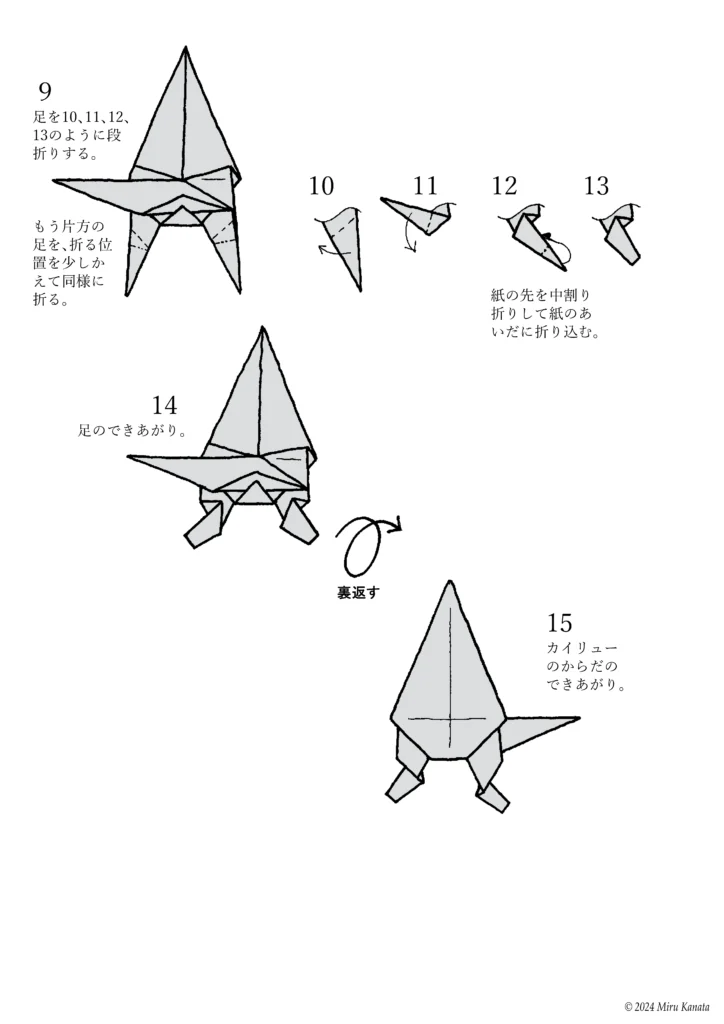 9
足を10、11、12、13のように段折りする。

もう片方の足を、折る位置を少しかえて同様に折る。

10

11

12

13

紙の先を中割り折りして紙のあいだに折り込む。

14
足のできあがり。

裏返す

15
カイリューのからだのできあがり。

© 2024 Miru Kanata