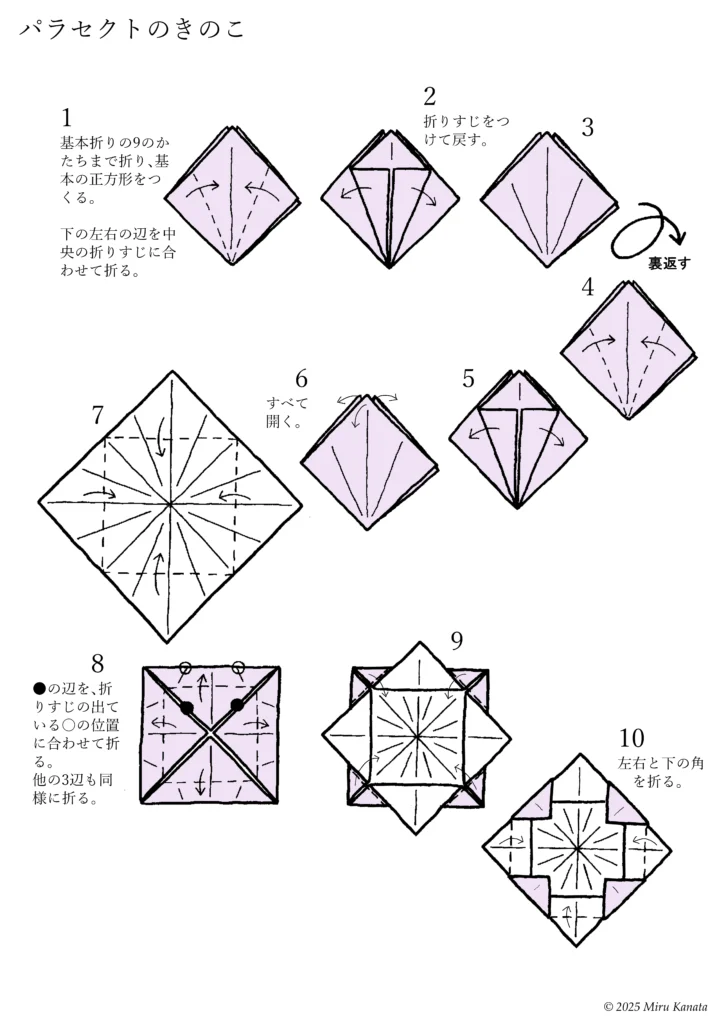 パラセクトのきのこ

1
基本折りの9のかたちまで折り、基本の正方形をつくる。

下の左右の辺を中央の折りすじに合わせて折る。

2
折りすじをつけて戻す。

3

裏返す

4

5

6
すべて開く。

7

8
●の辺を、折りすじの出ている○の位置に合わせて折る。
他の3辺も同様に折る。

9

10
左右と下の角を折る。

© 2025 Miru Kanata