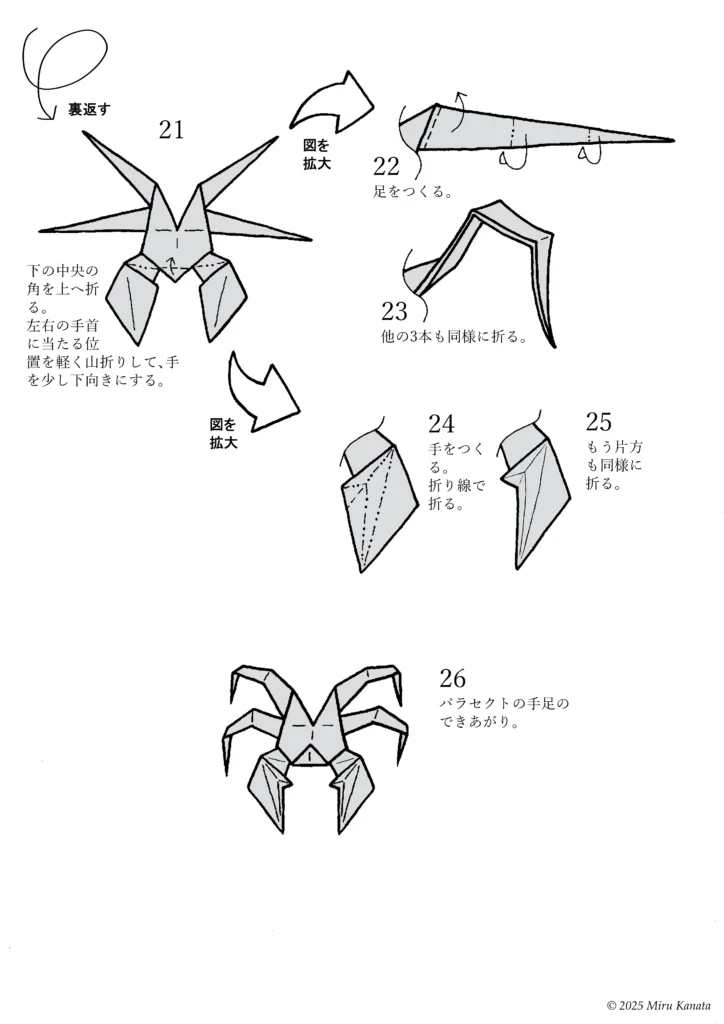 裏返す

21

下の中央の角を上へ折る。
左右の手首に当たる位置を軽く山折りして、手を少し下向きにする。

図を拡大

22
足をつくる。

23
他の3本も同様に折る。

図を拡大

24
手をつくる。
折り線で折る。

25
もう片方も同様に折る。

26
パラセクトの手足のできあがり。

© 2025 Miru Kanata