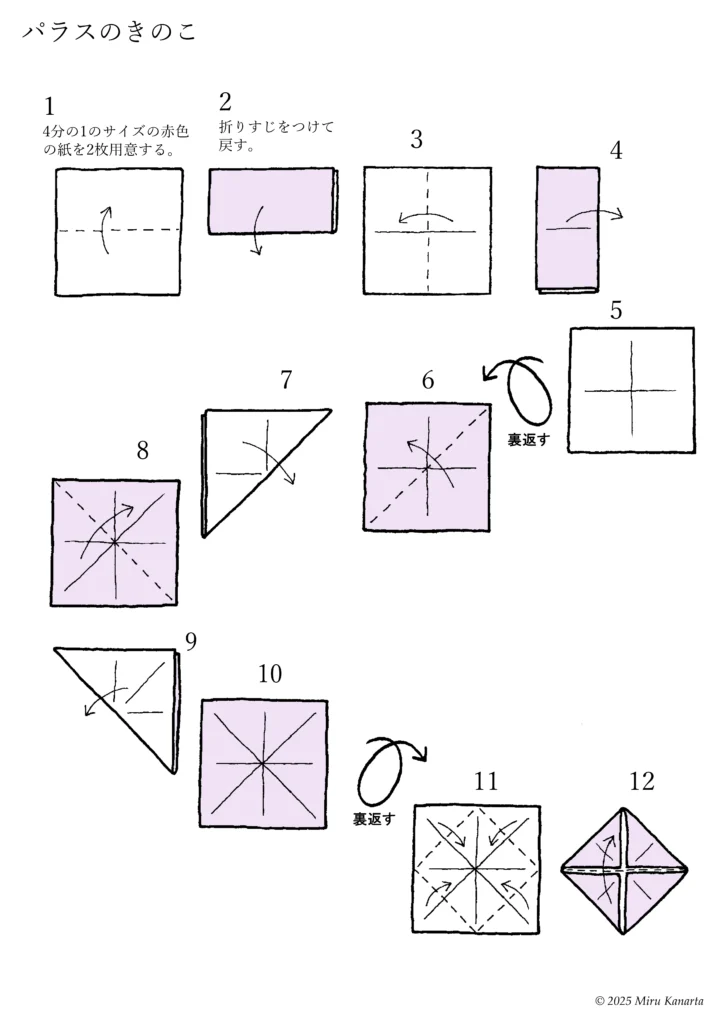 パラスのきのこ

1
4分の1のサイズの赤色の紙を2枚用意する。

2
折りすじをつけて戻す。

3

4

5

裏返す

6

7

8

9

10

裏返す

11

12

© 2025 Miru Kanarta