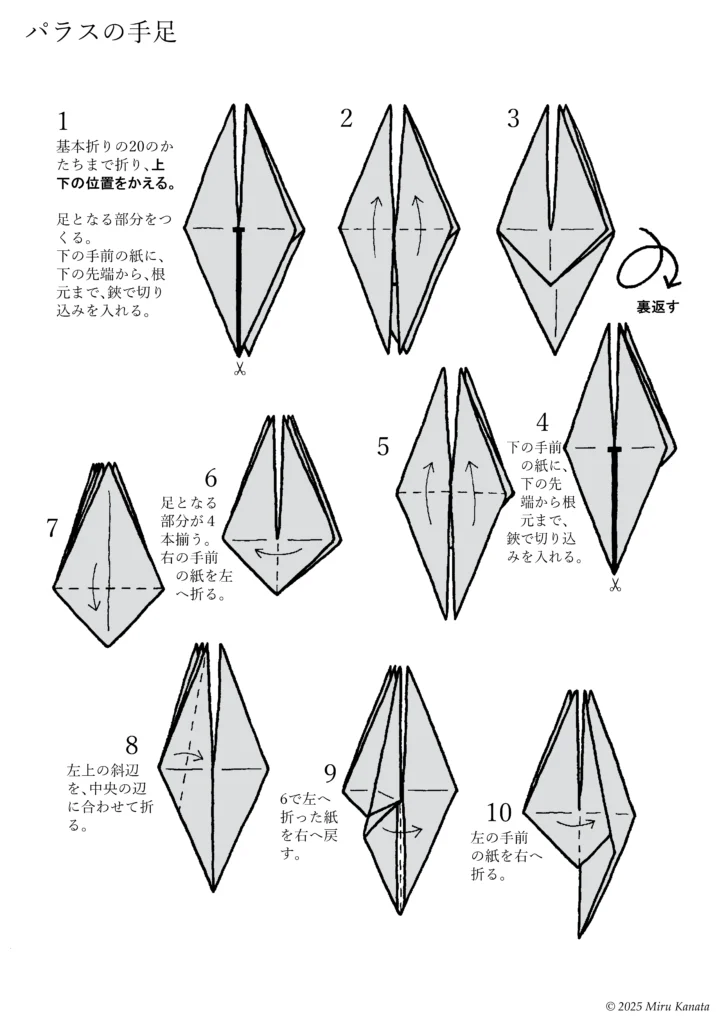 パラスの手足

1
基本折りの20のかたちまで折り、上下の位置をかえる。

足となる部分をつくる。
下の手前の紙に、下の先端から、根元まで、鋏で切り込みを入れる。

2

3

裏返す

4
下の手前の紙に、下の先端から根元まで、鋏で切り込みを入れる。

5

6
足となる部分が4本揃う。
右の手前の紙を左へ折る。

7

8
左上の斜辺を、中央の辺に合わせて折る。

9
6で左へ折った紙を右へ戻す。

10
左の手前の紙を右へ折る。

© 2025 Miru Kanata