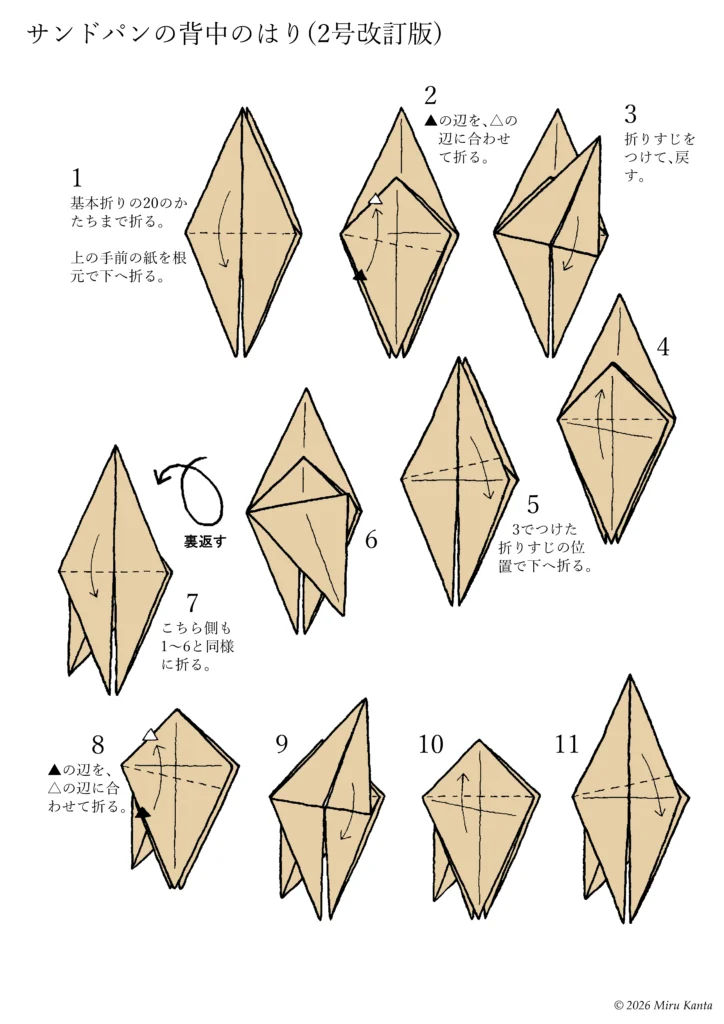 サンドパンの背中のはり(2号改訂版)

1
基本折りの20のかたちまで折る。

上の手前の紙を根元で下へ折る。

2
▲の辺を、△の辺に合わせて折る。

3
折りすじをつけて、戻す。

4

5
3でつけた折りすじの位置で下へ折る。

6

裏返す

7
こちら側も1〜6と同様に折る。

8
▲の辺を、△の辺に合わせて折る。

9

10

11

© 2026 Miru Kanta