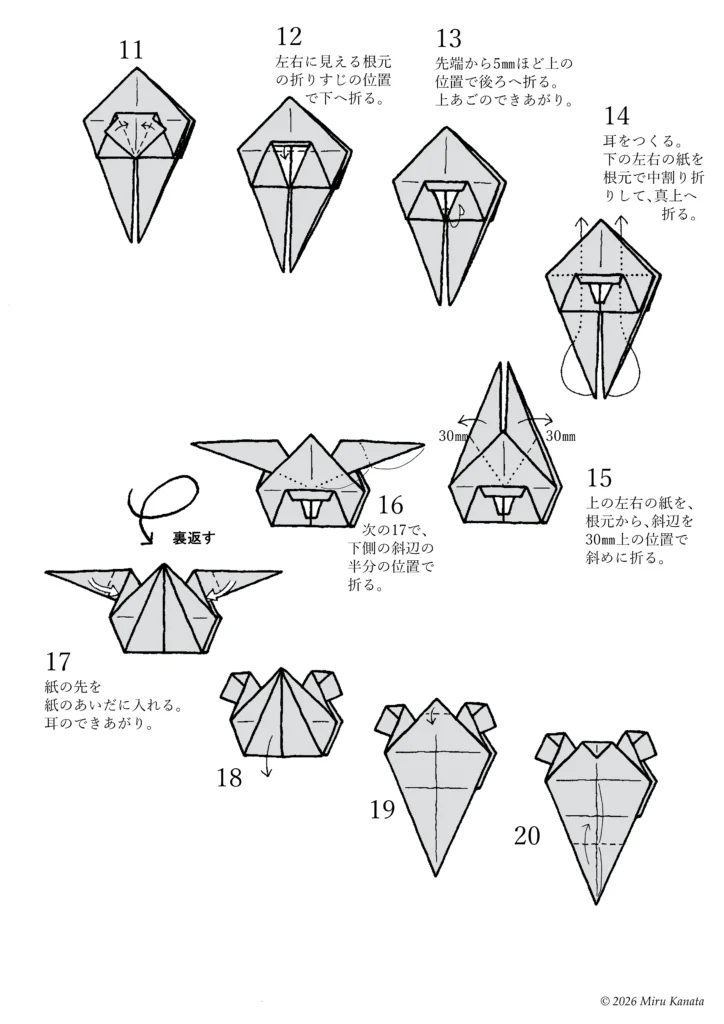 11

12
左右に見える根元の折りすじの位置で下へ折る。

13
先端から5㎜ほど上の位置で後ろへ折る。
上あごのできあがり。

14
耳をつくる。
下の左右の紙を根元で中割り折りして、真上へ折る。

30㎜
30㎜

15
上の左右の紙を、根元から、斜辺を30㎜上の位置で斜めに折る。

16
次の17で、下側の斜辺の半分の位置で折る。

裏返す

17
紙の先を紙のあいだに入れる。
耳のできあがり。

18

19

20

© 2026 Miru Kanata