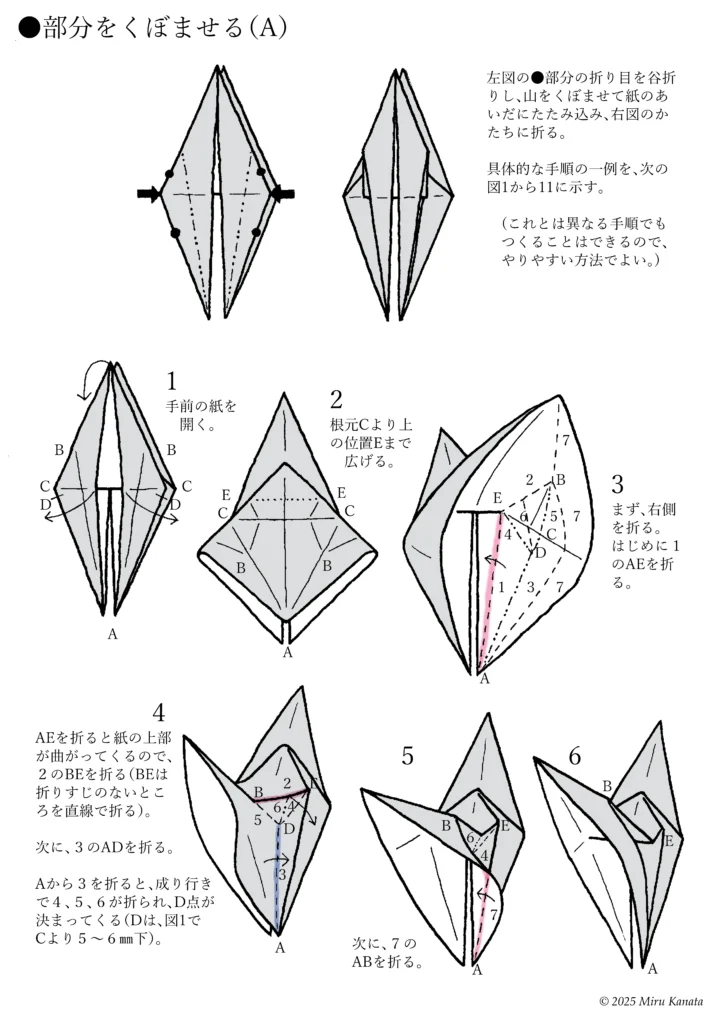 ●部分をくぼませる(A)

左図の●部分の折り目を谷折りし、山をくぼませて紙のあいだにたたみ込み、右図のかたちに折る。

具体的な手順の一例を、次の図1から11に示す。

(これとは異なる手順でもつくることはできるので、やりやすい方法でよい。)

1
手前の紙を開く。

B B C C D D A

2
根元Cより上の位置Eまで広げる。

E E C C B B A

3
まず、右側を折る。はじめに1のAEを折る。

7 2 B E 6 5 7 4 C D 1 3 7 A

4
AEを折ると紙の上部が曲がってくるので、2のBEを折る(BEは折りすじのないところを直線で折る)。

次に、3のADを折る。

Aから3を折ると、成り行きで4、5、6が折られ、D点が決まってくる(Dは、図1でCより5～6㎜下)。

B 2 E 6 4 5 D 3 A

5
B 6 E 4 7 A
次に、7のABを折る。

6
B E A

© 2025 Miru Kanata