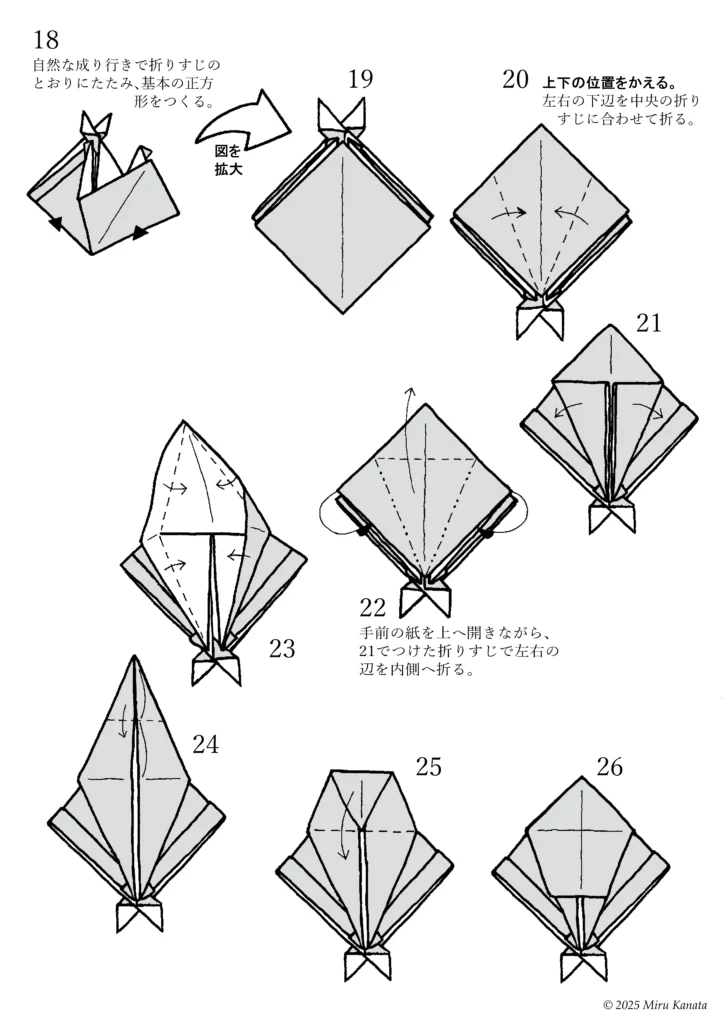 18
自然な成り行きで折りすじのとおりにたたみ、基本の正方形をつくる。

図を拡大

19

20 上下の位置をかえる。
左右の下辺を中央の折りすじに合わせて折る。

21

22
手前の紙を上へ開きながら、21でつけた折りすじで左右の辺を内側へ折る。

23

24

25

26

© 2025 Miru Kanata