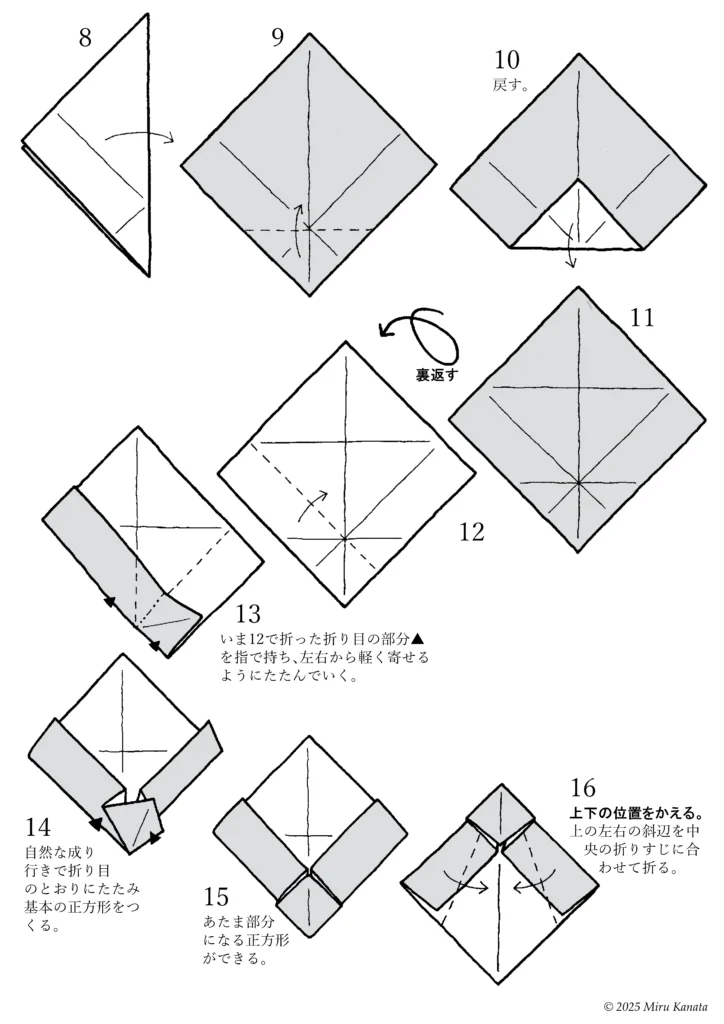 8

9

10
戻す。

裏返す

11

12

13
いま12で折った折り目の部分▲を指で持ち、左右から軽く寄せるようにたたんでいく。

14
自然な成り行きで折り目のとおりにたたみ基本の正方形をつくる。

15
あたま部分になる正方形ができる。

16
上下の位置をかえる。
上の左右の斜辺を中央の折りすじに合わせて折る。

© 2025 Miru Kanata