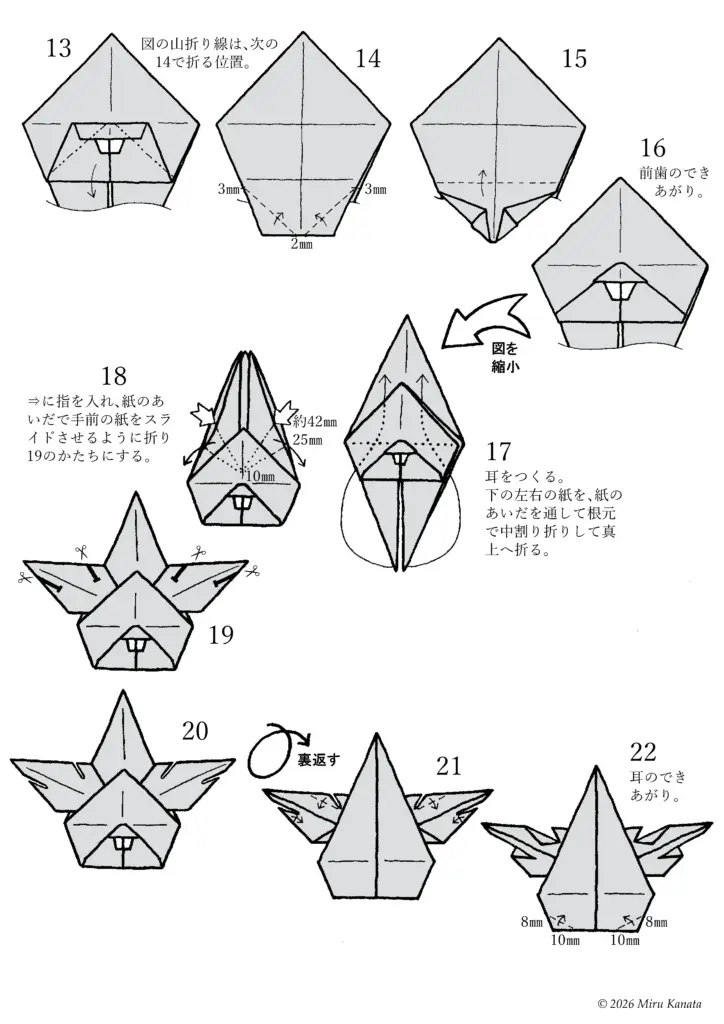 13

図の山折り線は、次の14で折る位置。

14

3mm

3mm

2mm

15

16

前歯のできあがり。

図を縮小

18

⇒に指を入れ、紙のあいだで手前の紙をスライドさせるように折り19のかたちにする。

約42mm

25mm

10mm

17

耳をつくる。
下の左右の紙を、紙のあいだを通して根元で中割り折りして真上へ折る。

19

20

裏返す

21

22

耳のできあがり。

8mm

8mm

10mm

10mm

© 2026 Miru Kanata