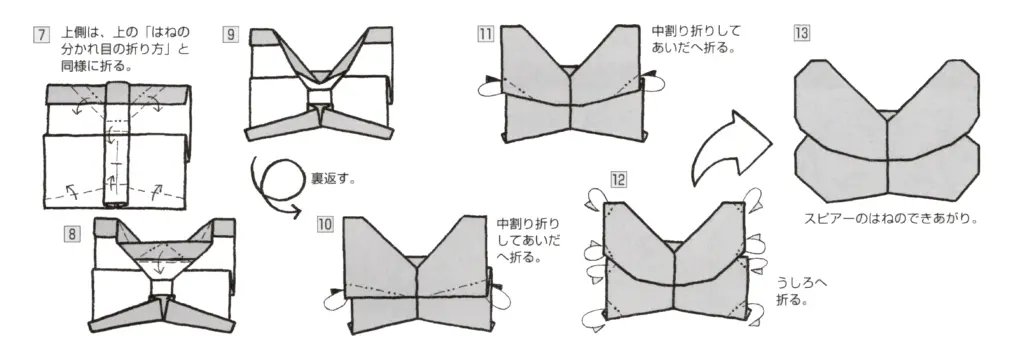 7 上側は、上の「はねの分かれ目の折り方」と同様に折る。

8

9

裏返す。

10 中割り折りしてあいだへ折る。

11 中割り折りしてあいだへ折る。

12 うしろへ折る。

13 スピアーのはねのできあがり。