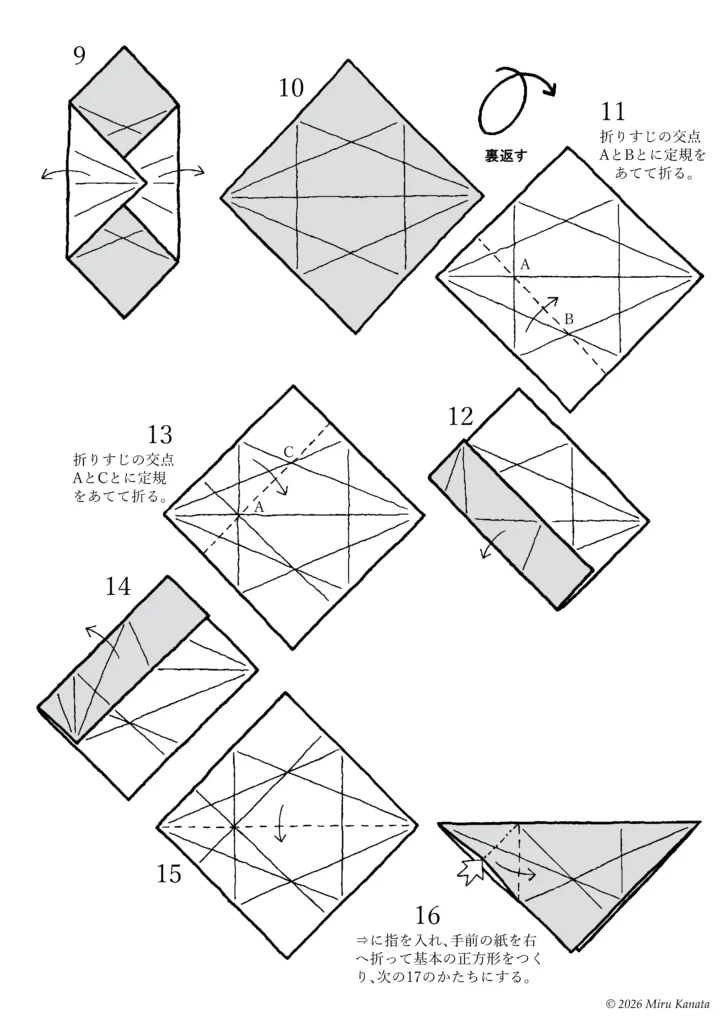 9

10

裏返す

11
折りすじの交点AとBとに定規をあてて折る。

A

B

13
折りすじの交点AとCとに定規をあてて折る。

C

A

12

14

15

16
⇒に指を入れ、手前の紙を右へ折って基本の正方形をつくり、次の17のかたちにする。

© 2026 Miru Kanata