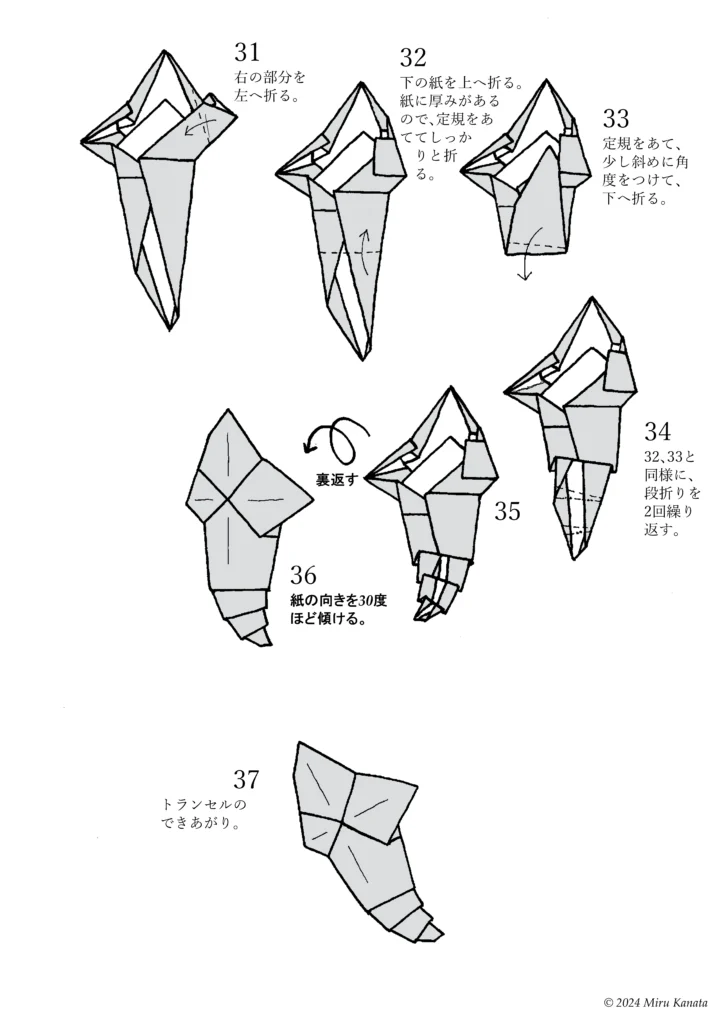 31
右の部分を左へ折る。

32
下の紙を上へ折る。紙に厚みがあるので、定規をあててしっかりと折る。

33
定規をあて、少し斜めに角度をつけて、下へ折る。

34
32、33と同様に、段折りを2回繰り返す。

35

裏返す

36
紙の向きを30度ほど傾ける。

37
トランセルのできあがり。

© 2024 Miru Kanata