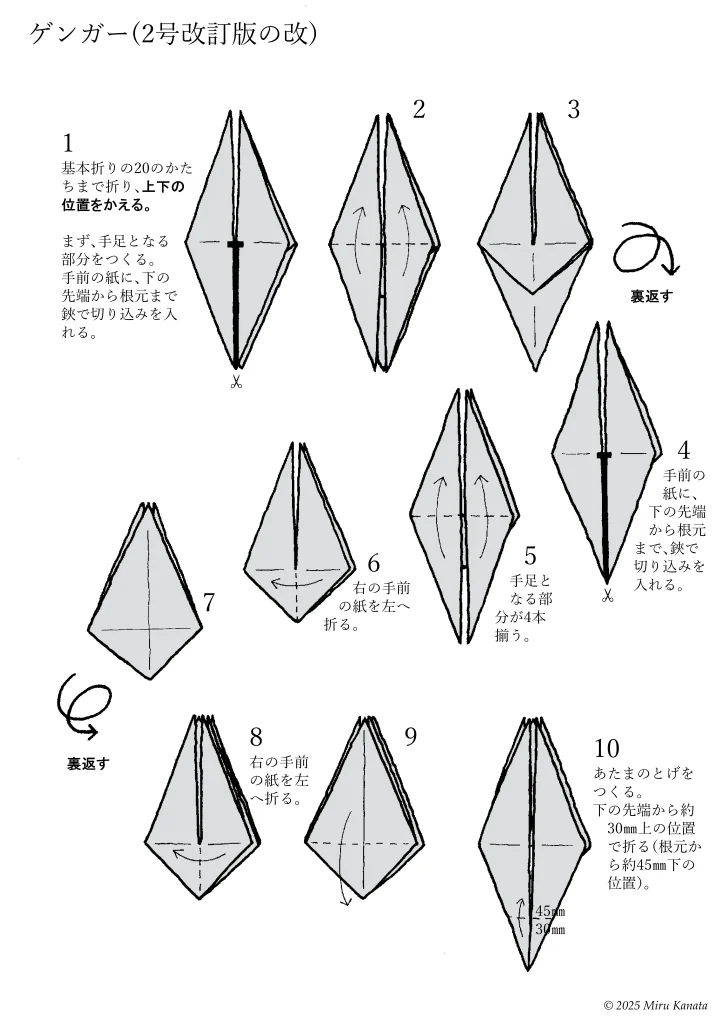 ゲンガー(2号改訂版の改)

1
基本折りの20のかたちまで折り、上下の位置をかえる。

まず、手足となる部分をつくる。
手前の紙に、下の先端から根元まで鋏で切り込みを入れる。

2

3

裏返す

4
手前の紙に、下の先端から根元まで、鋏で切り込みを入れる。

5
手足となる部分が4本揃う。

6
右の手前の紙を左へ折る。

7

裏返す

8
右の手前の紙を左へ折る。

9

10
あたまのとげをつくる。
下の先端から約30㎜上の位置で折る(根元から約45㎜下の位置)。

45㎜
30㎜

© 2025 Miru Kanata