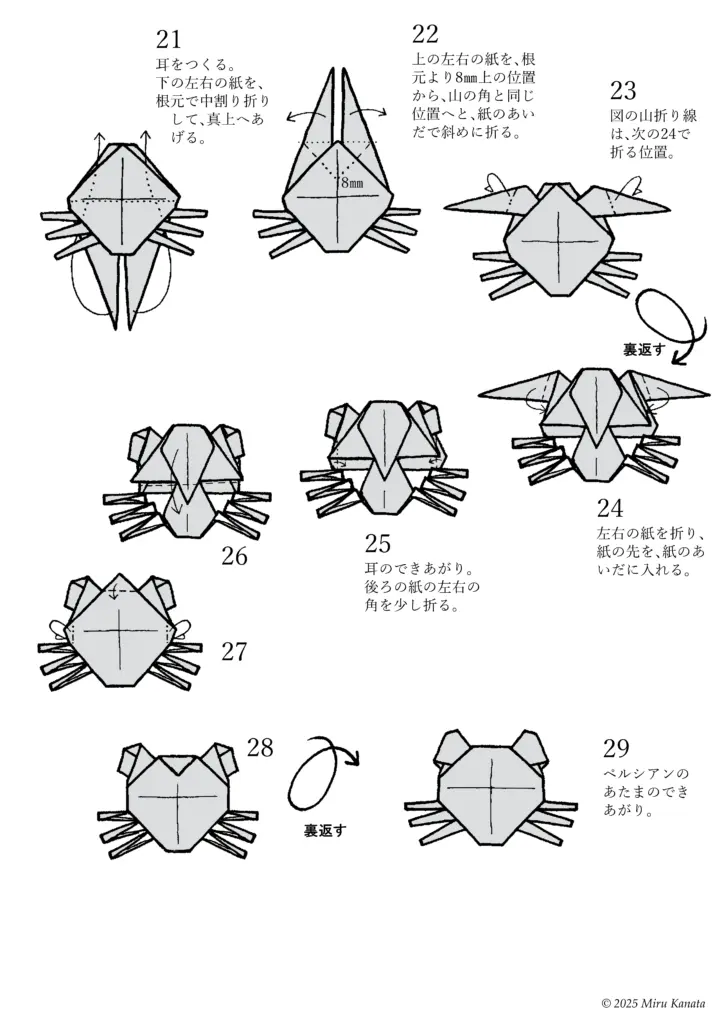 21
耳をつくる。
下の左右の紙を、根元で中割り折りして、真上へあげる。

22
上の左右の紙を、根元より8㎜上の位置から、山の角と同じ位置へと、紙のあいだで斜めに折る。

8㎜

23
図の山折り線は、次の24で折る位置。

裏返す

24
左右の紙を折り、紙の先を、紙のあいだに入れる。

25
耳のできあがり。
後ろの紙の左右の角を少し折る。

26

27

28

裏返す

29
ペルシアンのあたまのできあがり。

© 2025 Miru Kanata