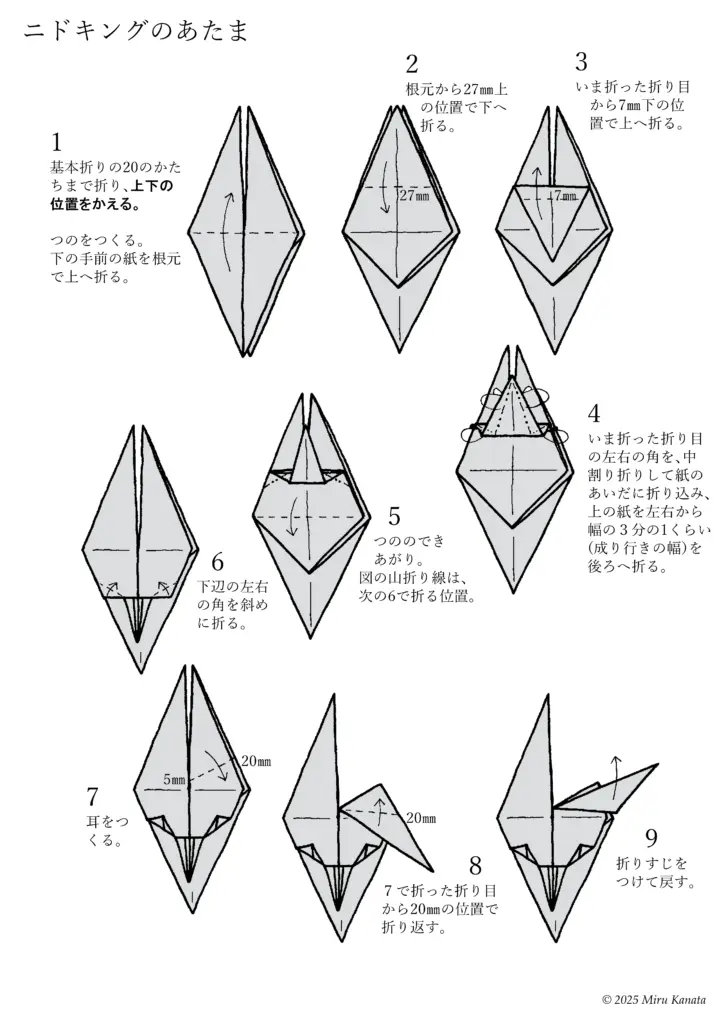 ニドキングのあたま

1
基本折りの20のかたちまで折り、上下の位置をかえる。

つのをつくる。
下の手前の紙を根元で上へ折る。

2
根元から27㎜上の位置で下へ折る。

27㎜

3
いま折った折り目から7㎜下の位置で上へ折る。

7㎜

4
いま折った折り目の左右の角を、中割り折りして紙のあいだに折り込み、上の紙を左右から幅の３分の1くらい(成り行きの幅)を後ろへ折る。

5
つののできあがり。
図の山折り線は、次の6で折る位置。

6
下辺の左右の角を斜めに折る。

7
耳をつくる。

5㎜
20㎜

20㎜

8
７で折った折り目から20㎜の位置で折り返す。

9
折りすじをつけて戻す。

© 2025 Miru Kanata