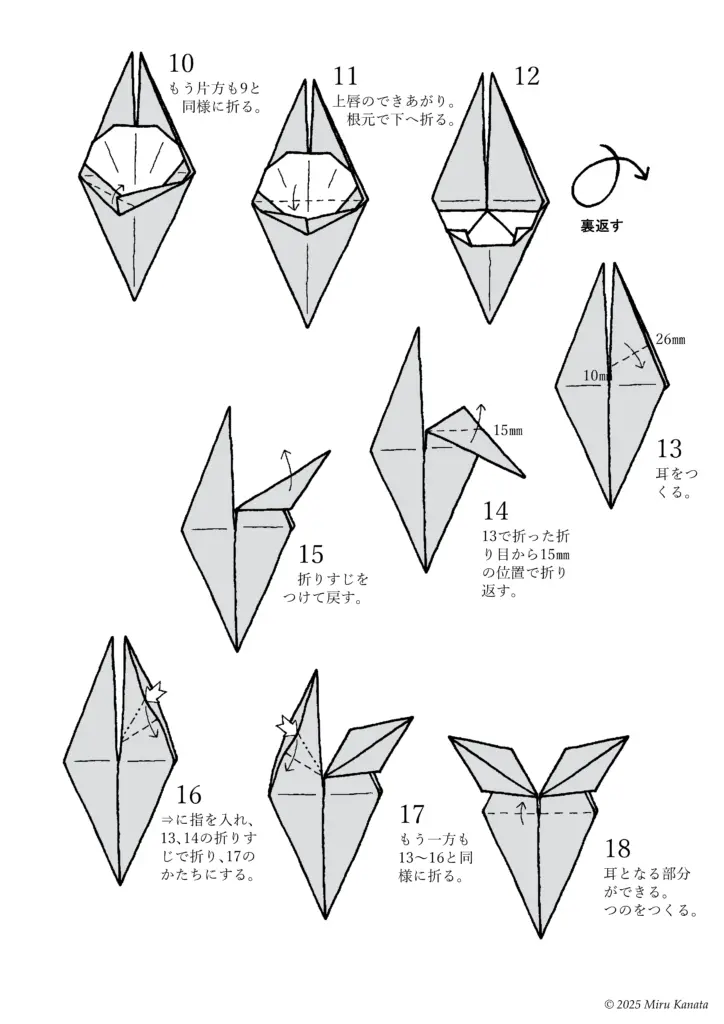 10
もう片方も9と同様に折る。

11
上唇のできあがり。根元で下へ折る。

12

裏返す

26㎜

10㎜

13
耳をつくる。

15㎜

14
13で折った折り目から15㎜の位置で折り返す。

15
折りすじをつけて戻す。

16
⇒に指を入れ、13､14の折りすじで折り、17のかたちにする。

17
もう一方も13〜16と同様に折る。

18
耳となる部分ができる。つのをつくる。

© 2025 Miru Kanata