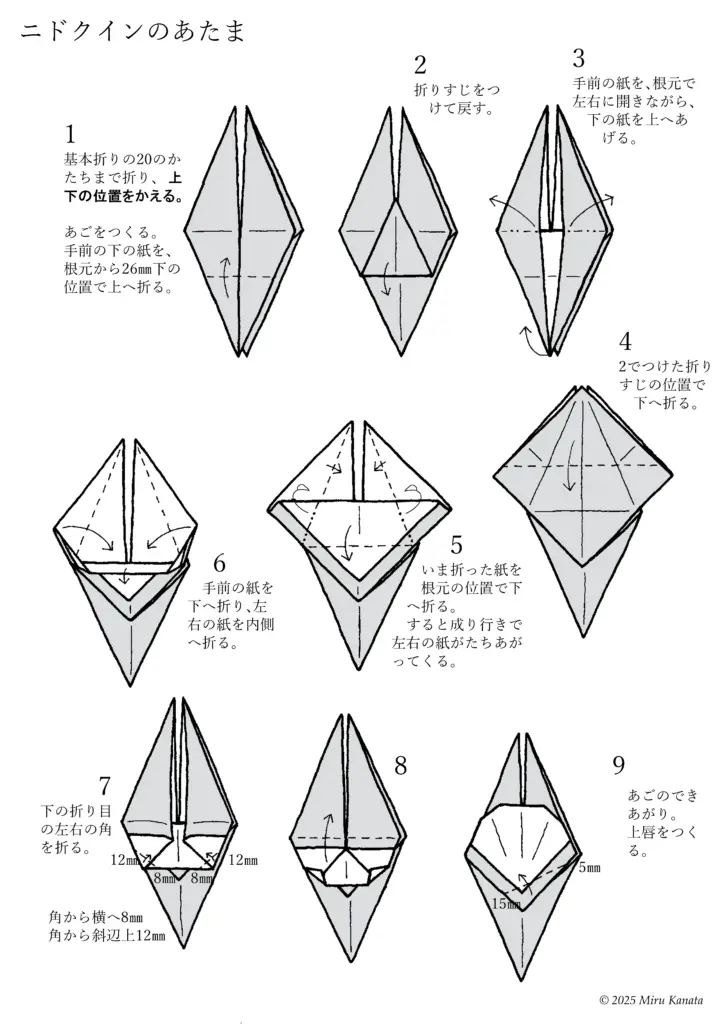 ニドクインのあたま

1
基本折りの20のかたちまで折り、上下の位置をかえる。

あごをつくる。
手前の下の紙を、根元から26㎜下の位置で上へ折る。

2
折りすじをつけて戻す。

3
手前の紙を、根元で左右に開きながら、下の紙を上へあげる。

4
2でつけた折りすじの位置で下へ折る。

5
いま折った紙を根元の位置で下へ折る。
すると成り行きで左右の紙がたちあがってくる。

6
手前の紙を下へ折り、左右の紙を内側へ折る。

7
下の折り目の左右の角を折る。

12㎜ 12㎜
8㎜ 8㎜

角から横へ8㎜
角から斜辺上12㎜

8

9
あごのできあがり。
上唇をつくる。

5㎜
15㎜

© 2025 Miru Kanata