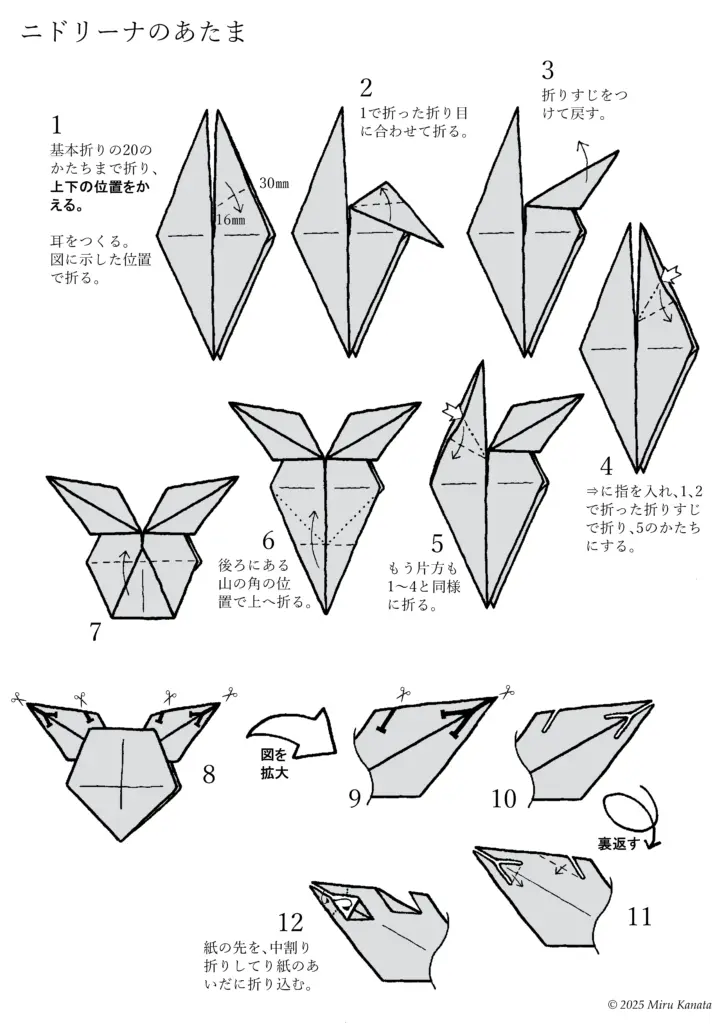 ニドリーナのあたま

1
基本折りの20のかたちまで折り、**上下の位置をかえる。**

耳をつくる。図に示した位置で折る。

30mm
16mm

2
1で折った折り目に合わせて折る。

3
折りすじをつけて戻す。

4
⇒に指を入れ、1、2で折った折りすじで折り、5のかたちにする。

5
もう片方も1〜4と同様に折る。

6
後ろにある山の角の位置で上へ折る。

7

8

図を拡大

9

10

裏返す

11

12
紙の先を、中割り折りしてり紙のあいだに折り込む。

© 2025 Miru Kanata