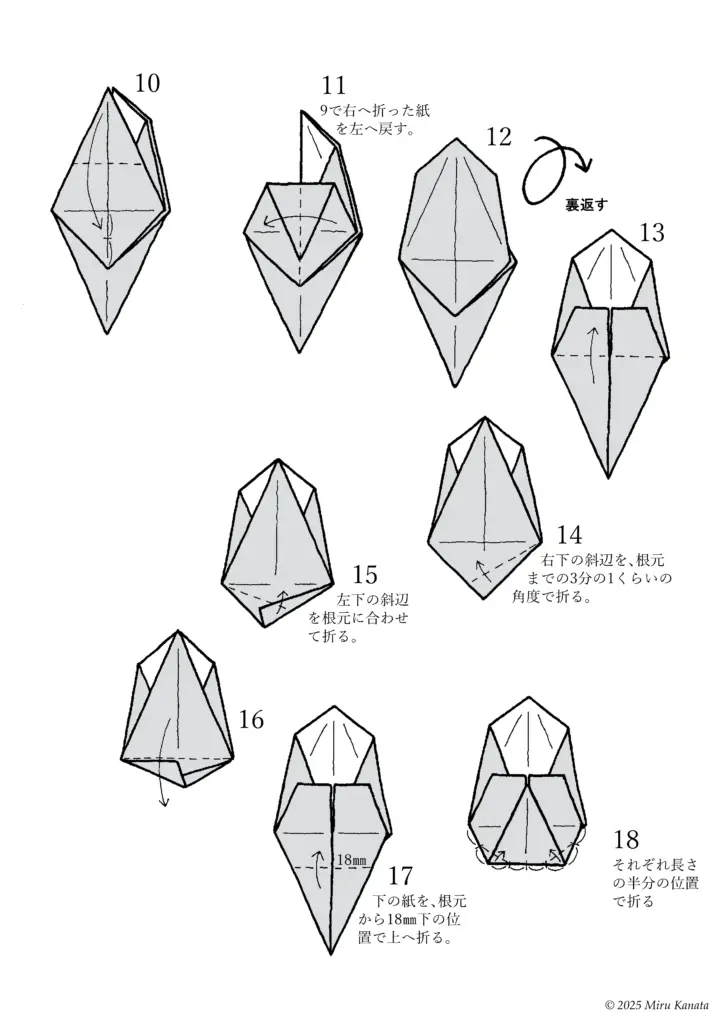 10

11
9で右へ折った紙を左へ戻す。

12

裏返す

13

14
右下の斜辺を、根元までの3分の1くらいの角度で折る。

15
左下の斜辺を根元に合わせて折る。

16

18mm

17
下の紙を、根元から18mm下の位置で上へ折る。

18
それぞれ長さの半分の位置で折る

© 2025 Miru Kanata