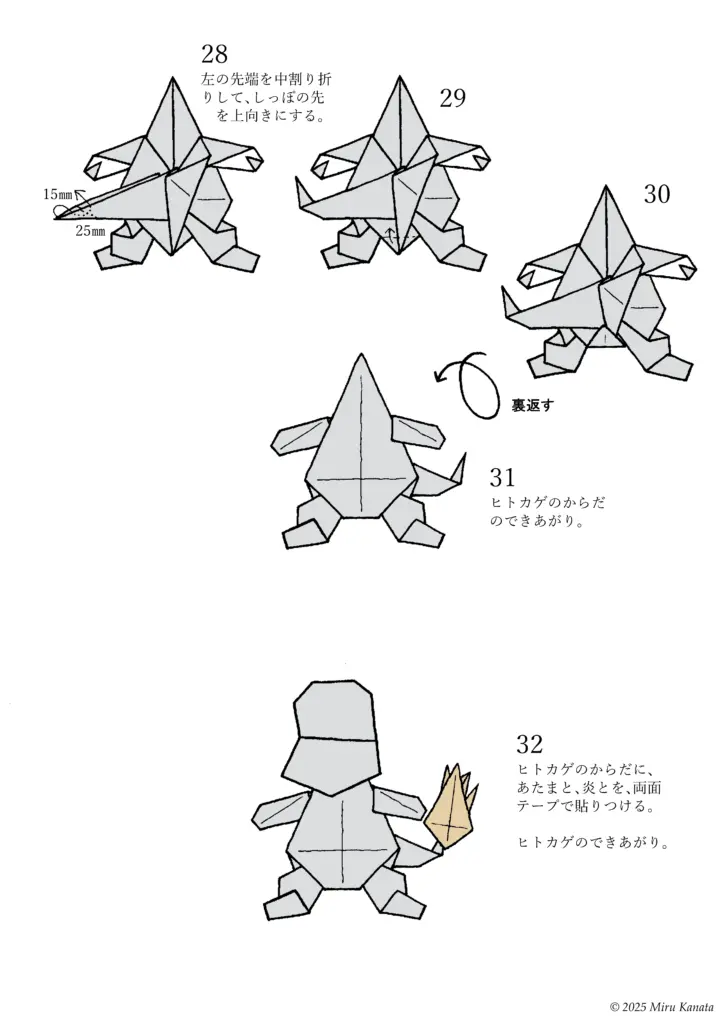 28
左の先端を中割り折りして、しっぽの先を上向きにする。

15mm
25mm

29

30

裏返す

31
ヒトカゲのからだのできあがり。

32
ヒトカゲのからだに、あたまと、炎とを、両面テープで貼りつける。

ヒトカゲのできあがり。

© 2025 Miru Kanata