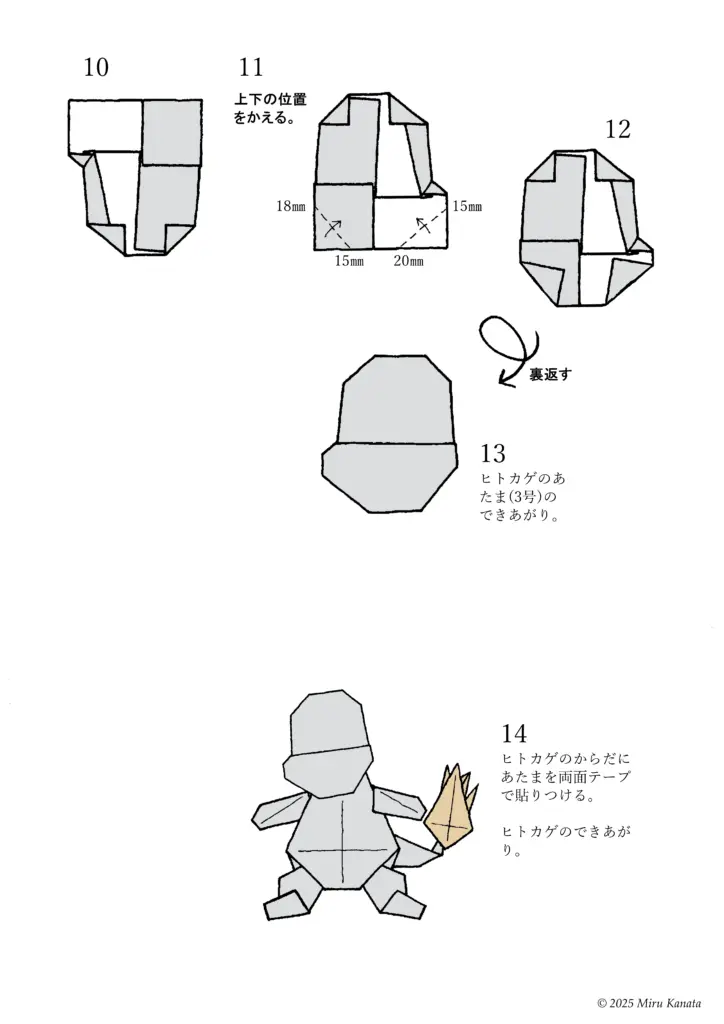 10

11

上下の位置をかえる。

18mm

15mm

15mm

20mm

12

裏返す

13

ヒトカゲのあたま(3号)のできあがり。

14

ヒトカゲのからだにあたまを両面テープで貼りつける。

ヒトカゲのできあがり。

© 2025 Miru Kanata