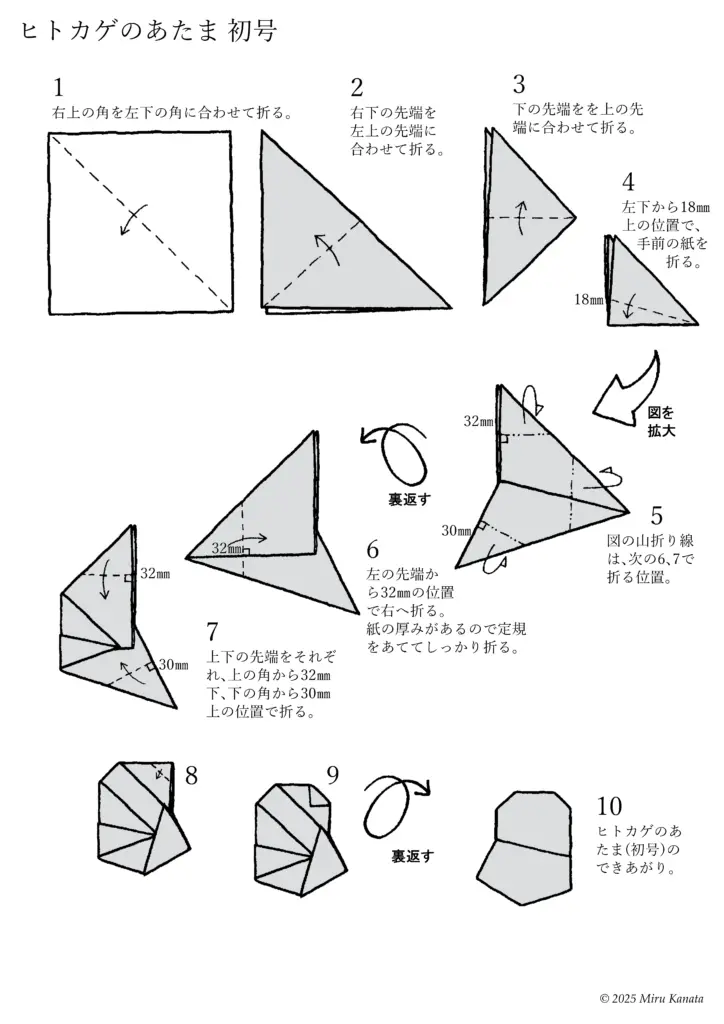 ヒトカゲのあたま 初号

1
右上の角を左下の角に合わせて折る。

2
右下の先端を左上の先端に合わせて折る。

3
下の先端をを上の先端に合わせて折る。

4
左下から18㎜上の位置で、手前の紙を折る。

18㎜

図を拡大

32㎜

30㎜

5
図の山折り線は、次の6、7で折る位置。

裏返す

32㎜

6
左の先端から32㎜の位置で右へ折る。
紙の厚みがあるので定規をあててしっかり折る。

32㎜

30㎜

7
上下の先端をそれぞれ、上の角から32㎜下、下の角から30㎜上の位置で折る。

8

9

裏返す

10
ヒトカゲのあたま(初号)のできあがり。

© 2025 Miru Kanata