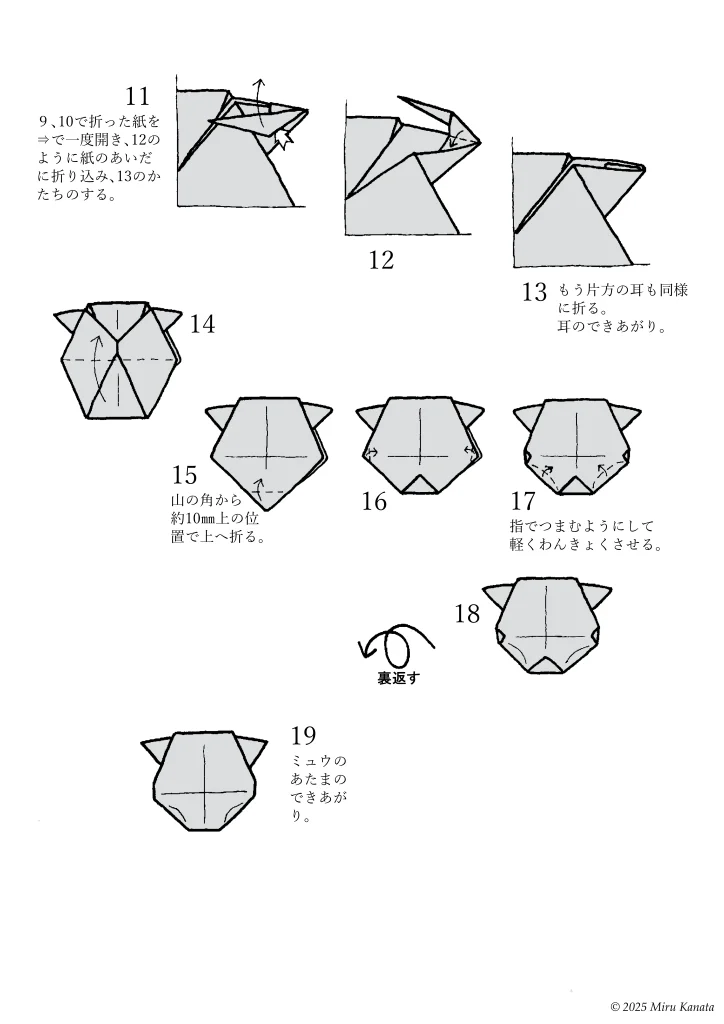 11
9、10で折った紙を⇒で一度開き、12のように紙のあいだに折り込み、13のかたちのする。

12

13 もう片方の耳も同様に折る。
耳のできあがり。

14

15
山の角から約10㎜上の位置で上へ折る。

16

17
指でつまむようにして軽くわんきょくさせる。

18

裏返す

19
ミュウのあたまのできあがり。

© 2025 Miru Kanata