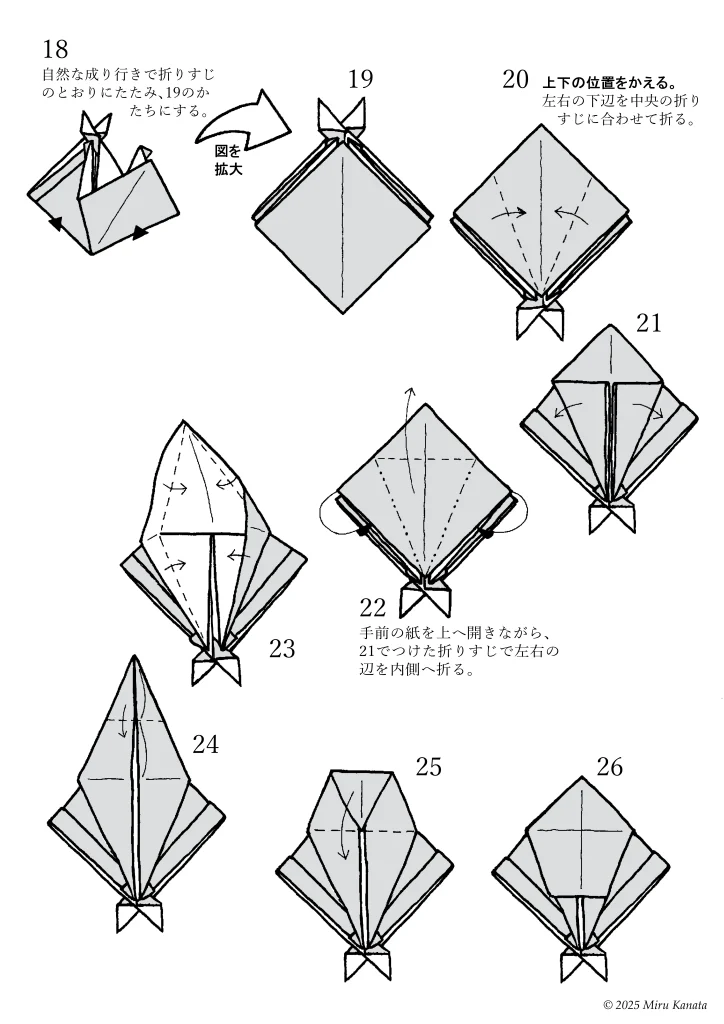 18
自然な成り行きで折りすじのとおりにたたみ、19のかたちにする。

図を拡大

19

20 上下の位置をかえる。
左右の下辺を中央の折りすじに合わせて折る。

21

22
手前の紙を上へ開きながら、21でつけた折りすじで左右の辺を内側へ折る。

23

24

25

26

© 2025 Miru Kanata