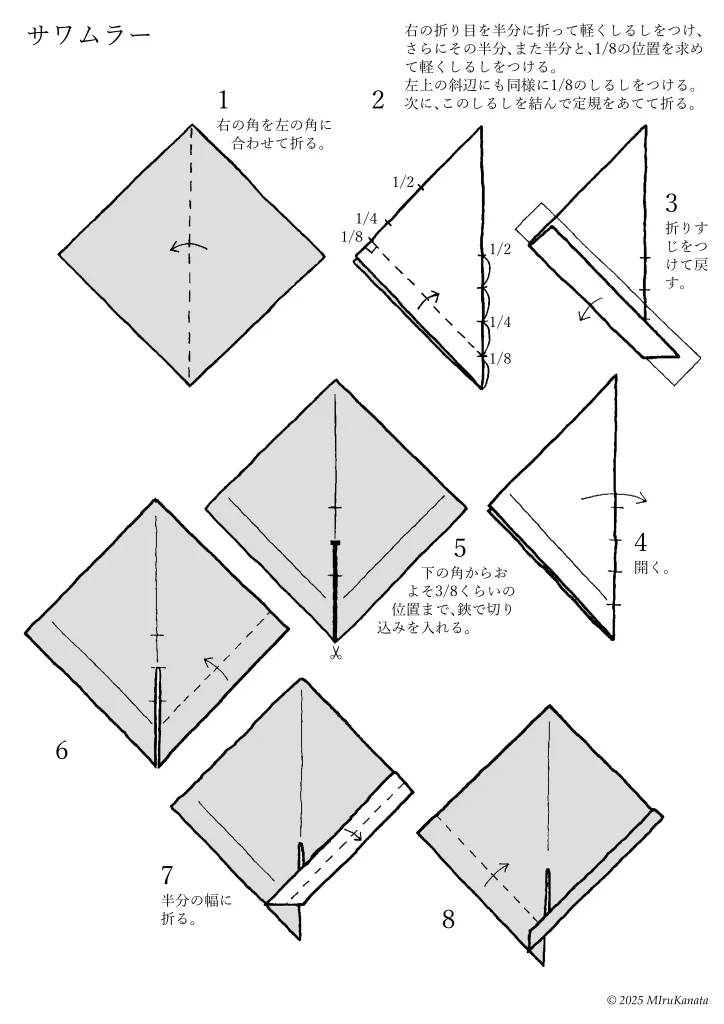 サワムラー

1
右の角を左の角に合わせて折る。

2
右の折り目を半分に折って軽くしるしをつけ、さらにその半分、また半分と、1/8の位置を求めて軽くしるしをつける。
左上の斜辺にも同様に1/8のしるしをつける。
次に、このしるしを結んで定規をあてて折る。

1/2
1/4
1/8
1/2
1/4
1/8

3
折りすじをつけて戻す。

4
開く。

5
下の角からおよそ3/8くらいの位置まで、鋏で切り込みを入れる。

6

7
半分の幅に折る。

8

© 2025 MIruKanata