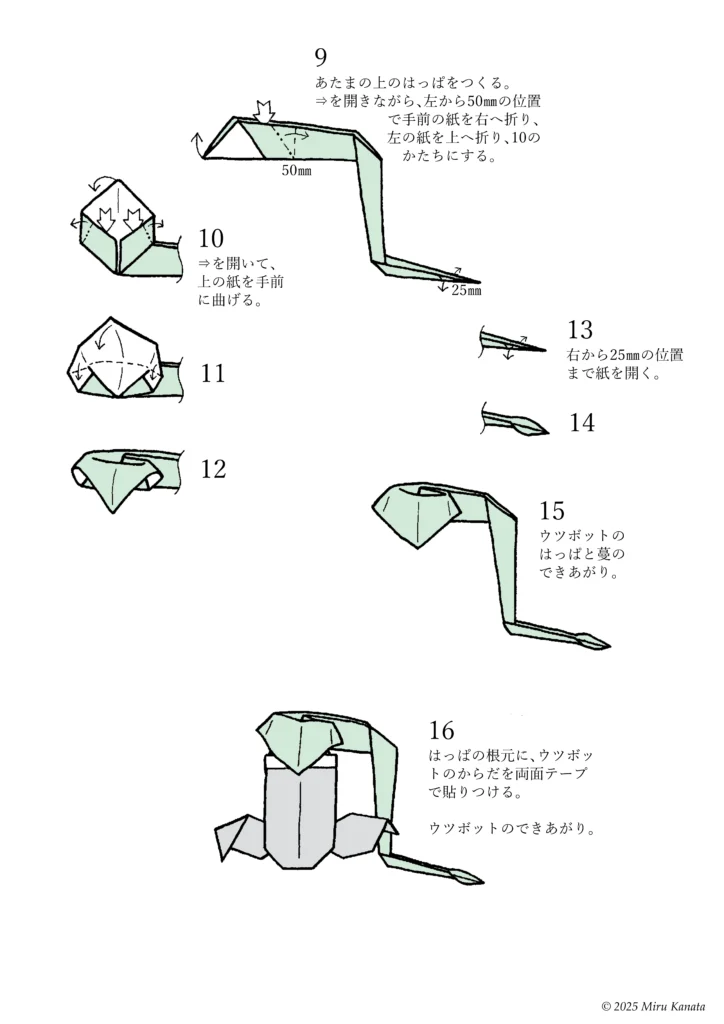 9
あたまの上のはっぱをつくる。
⇒を開きながら、左から50㎜の位置で手前の紙を右へ折り、左の紙を上へ折り、10のかたちにする。

50㎜

25㎜

10
⇒を開いて、上の紙を手前に曲げる。

11

12

13
右から25㎜の位置まで紙を開く。

14

15
ウツボットのはっぱと蔓のできあがり。

16
はっぱの根元に、ウツボットのからだを両面テープで貼りつける。

ウツボットのできあがり。

© 2025 Miru Kanata