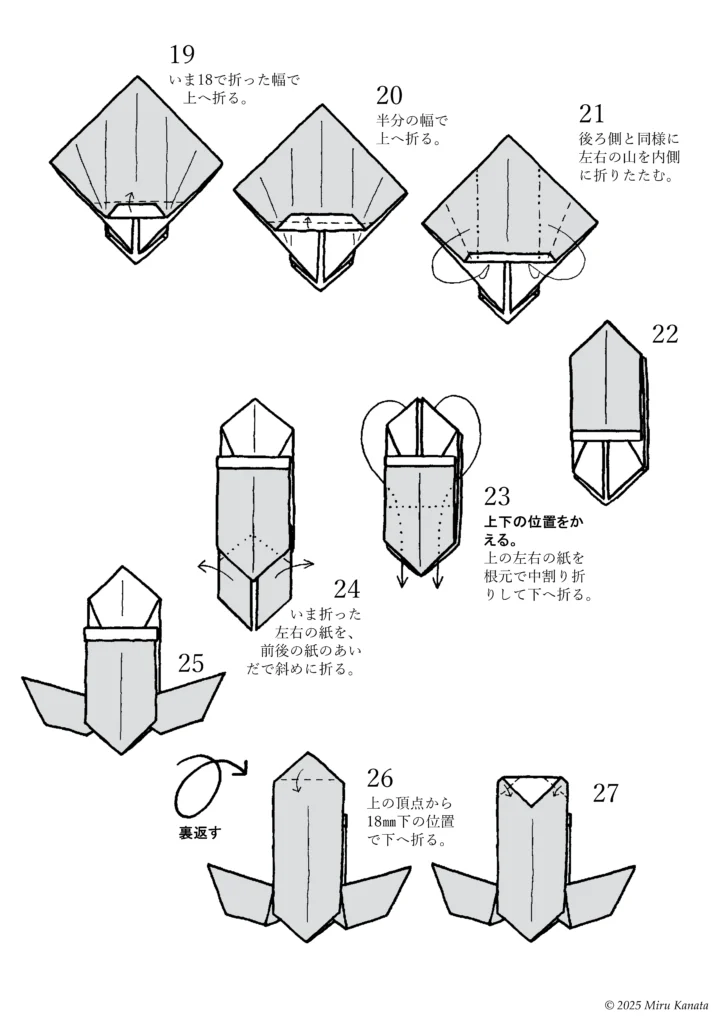 19
いま18で折った幅で上へ折る。

20
半分の幅で上へ折る。

21
後ろ側と同様に左右の山を内側に折りたたむ。

22

23
上下の位置をかえる。
上の左右の紙を根元で中割り折りして下へ折る。

24
いま折った左右の紙を、前後の紙のあいだで斜めに折る。

25

裏返す

26
上の頂点から18mm下の位置で下へ折る。

27

© 2025 Miru Kanata