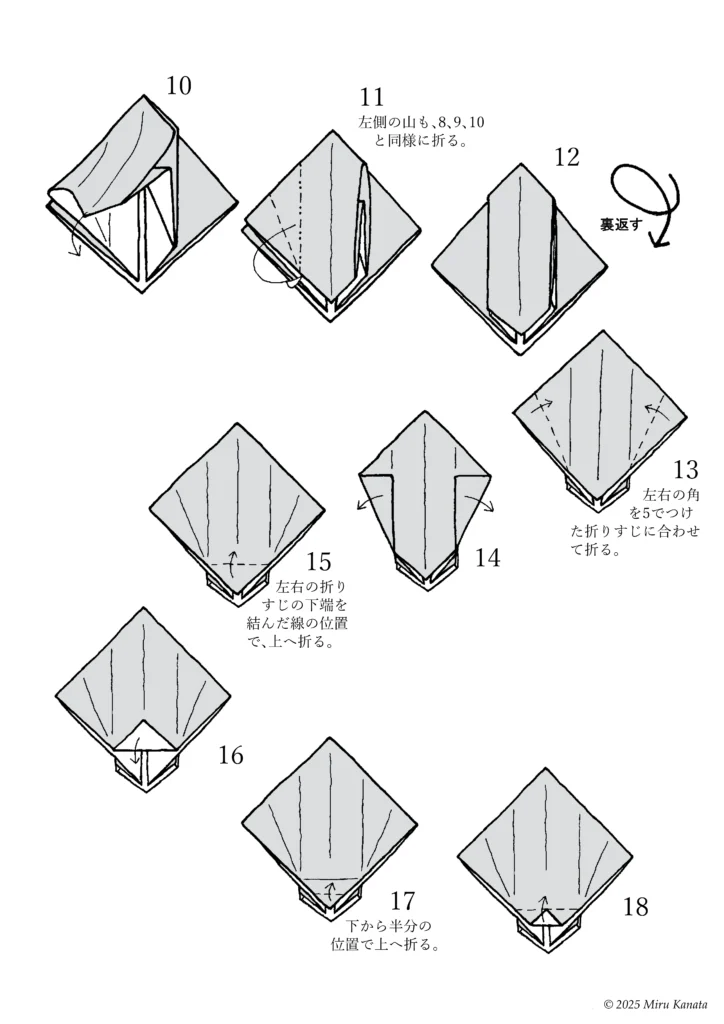 10

11
左側の山も、8、9、10と同様に折る。

12

裏返す

13
左右の角を5でつけた折りすじに合わせて折る。

14

15
左右の折りすじの下端を結んだ線の位置で、上へ折る。

16

17
下から半分の位置で上へ折る。

18

© 2025 Miru Kanata