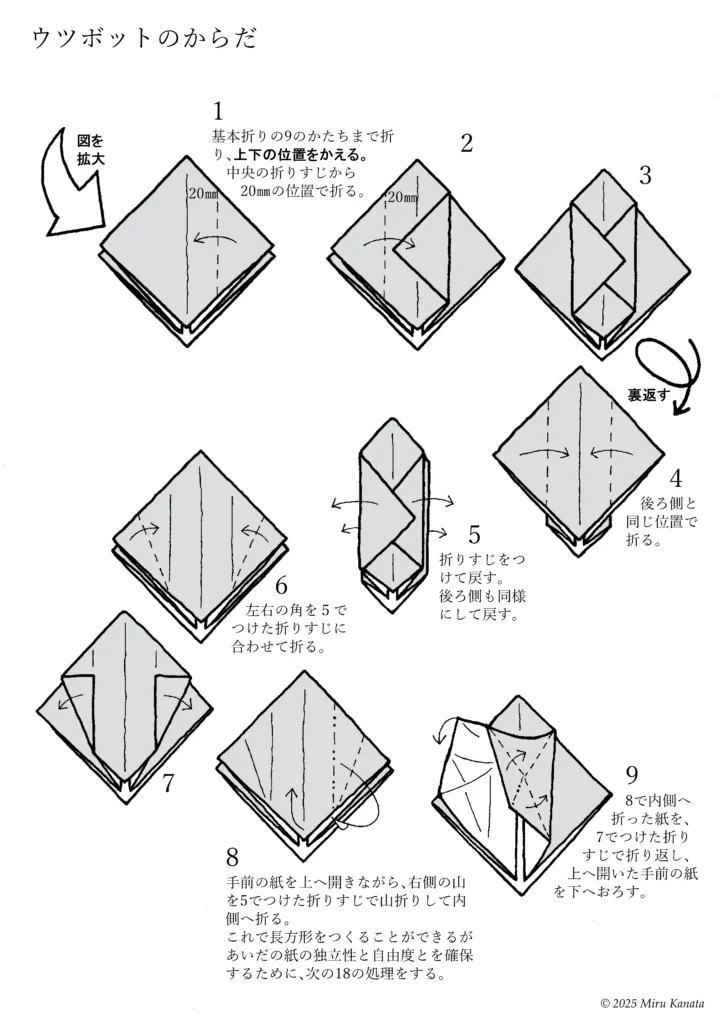 ウツボットのからだ

図を拡大

1
基本折りの9のかたちまで折り、上下の位置をかえる。
中央の折りすじから20㎜の位置で折る。

20㎜

2

20㎜

3

裏返す

4
後ろ側と同じ位置で折る。

5
折りすじをつけて戻す。
後ろ側も同様にして戻す。

6
左右の角を5でつけた折りすじに合わせて折る。

7

8
手前の紙を上へ開きながら、右側の山を5でつけた折りすじで山折りして内側へ折る。
これで長方形をつくることができるがあいだの紙の独立性と自由度とを確保するために、次の18の処理をする。

9
8で内側へ折った紙を、7でつけた折りすじで折り返し、上へ開いた手前の紙を下へおろす。

© 2025 Miru Kanata