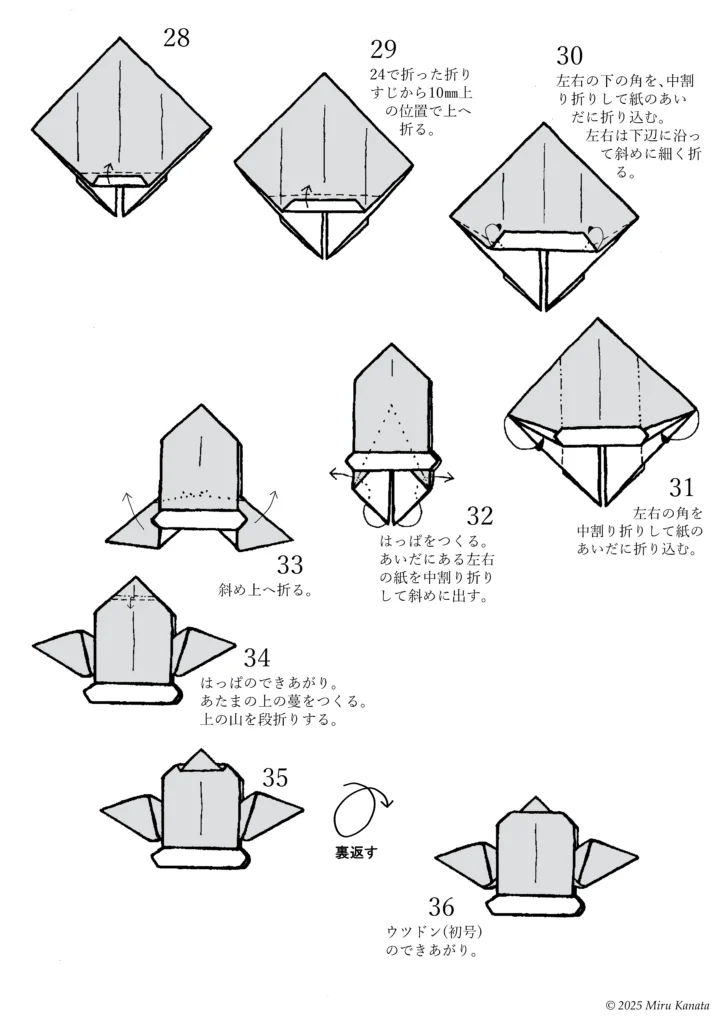 28

29
24で折った折りすじから10㎜上の位置で上へ折る。

30
左右の下の角を、中割り折りして紙のあいだに折り込む。
左右は下辺に沿って斜めに細く折る。

31
左右の角を中割り折りして紙のあいだに折り込む。

32
はっぱをつくる。あいだにある左右の紙を中割り折りして斜めに出す。

33
斜め上へ折る。

34
はっぱのできあがり。
あたまの上の蔓をつくる。
上の山を段折りする。

35

裏返す

36
ウツドン(初号)のできあがり。

© 2025 Miru Kanata