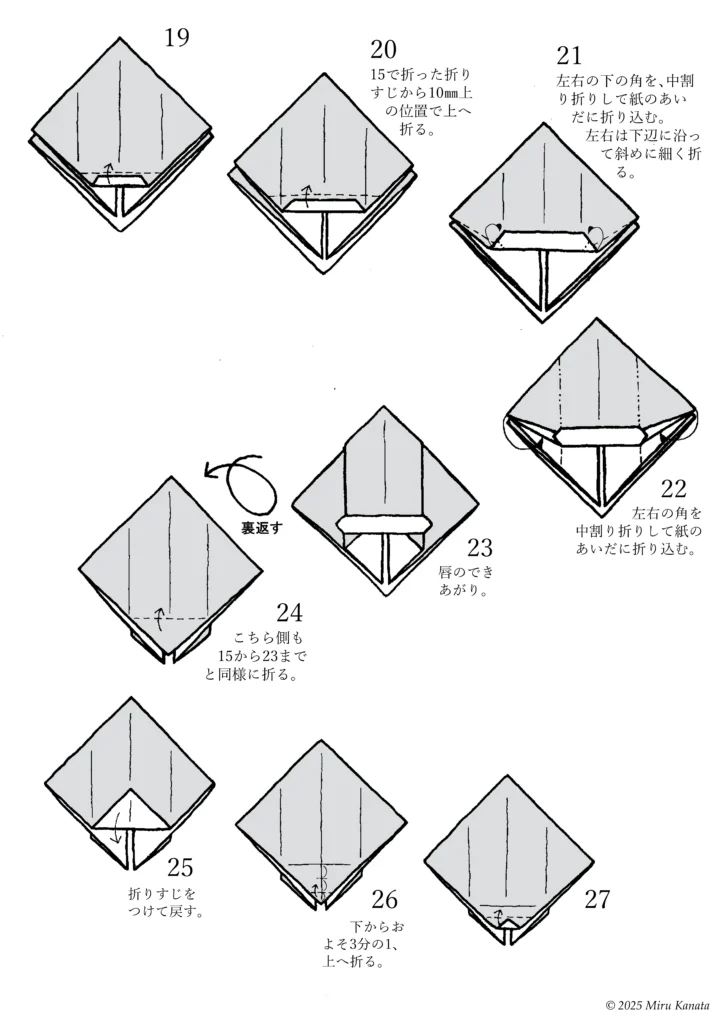 19

20
15で折った折りすじから10㎜上の位置で上へ折る。

21
左右の下の角を、中割り折りして紙のあいだに折り込む。
左右は下辺に沿って斜めに細く折る。

22
左右の角を中割り折りして紙のあいだに折り込む。

裏返す

23
唇のできあがり。

24
こちら側も15から23までと同様に折る。

25
折りすじをつけて戻す。

26
下からおよそ3分の1、上へ折る。

27

© 2025 Miru Kanata