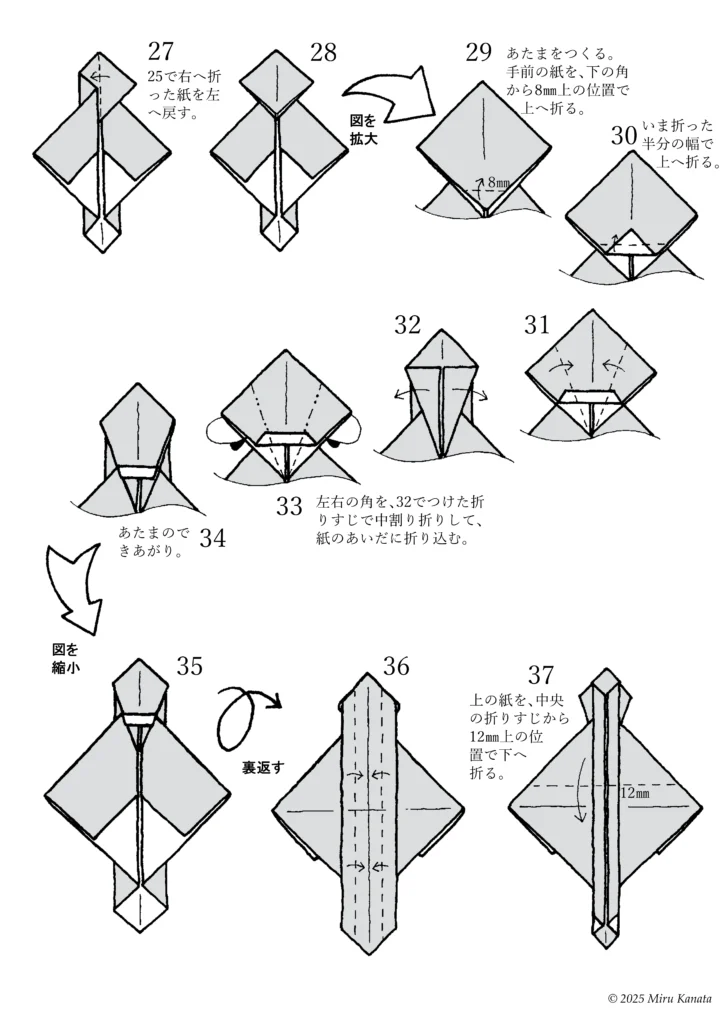 27
25で右へ折った紙を左へ戻す。

28

図を拡大

29
あたまをつくる。手前の紙を、下の角から8㎜上の位置で上へ折る。

8㎜

30
いま折った半分の幅で上へ折る。

32

31

33
左右の角を、32でつけた折りすじで中割り折りして、紙のあいだに折り込む。

あたまのできあがり。
34

図を縮小

35

裏返す

36

37
上の紙を、中央の折りすじから12㎜上の位置で下へ折る。

12㎜

© 2025 Miru Kanata