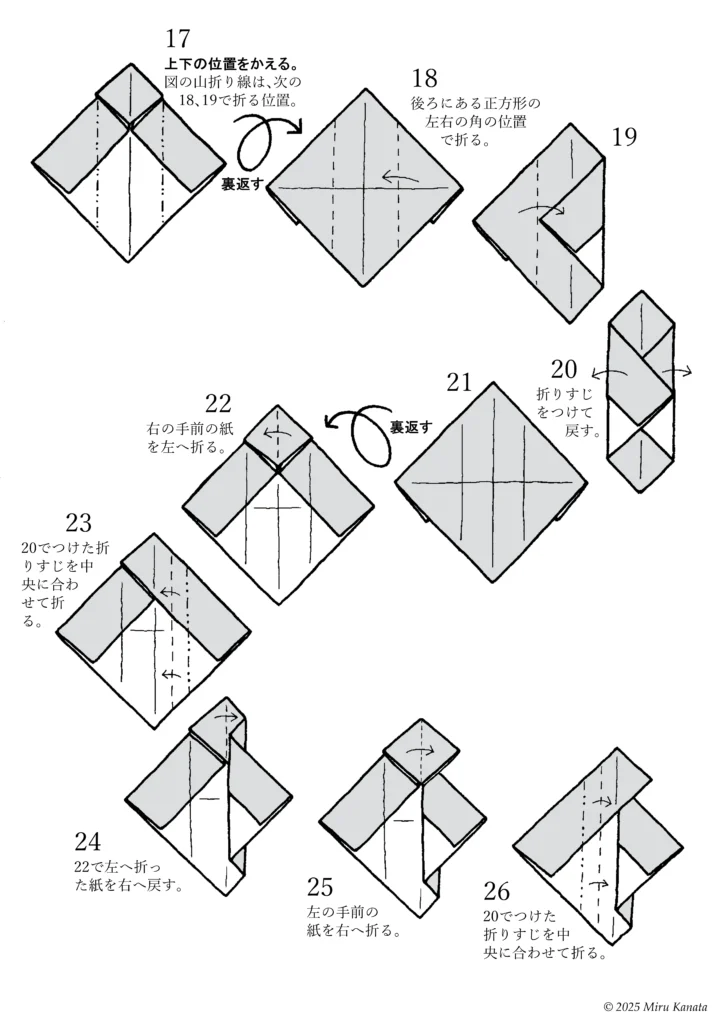 17
上下の位置をかえる。
図の山折り線は、次の18、19で折る位置。

裏返す

18
後ろにある正方形の左右の角の位置で折る。

19

20
折りすじをつけて戻す。

21

裏返す

22
右の手前の紙を左へ折る。

23
20でつけた折りすじを中央に合わせて折る。

24
22で左へ折った紙を右へ戻す。

25
左の手前の紙を右へ折る。

26
20でつけた折りすじを中央に合わせて折る。

© 2025 Miru Kanata