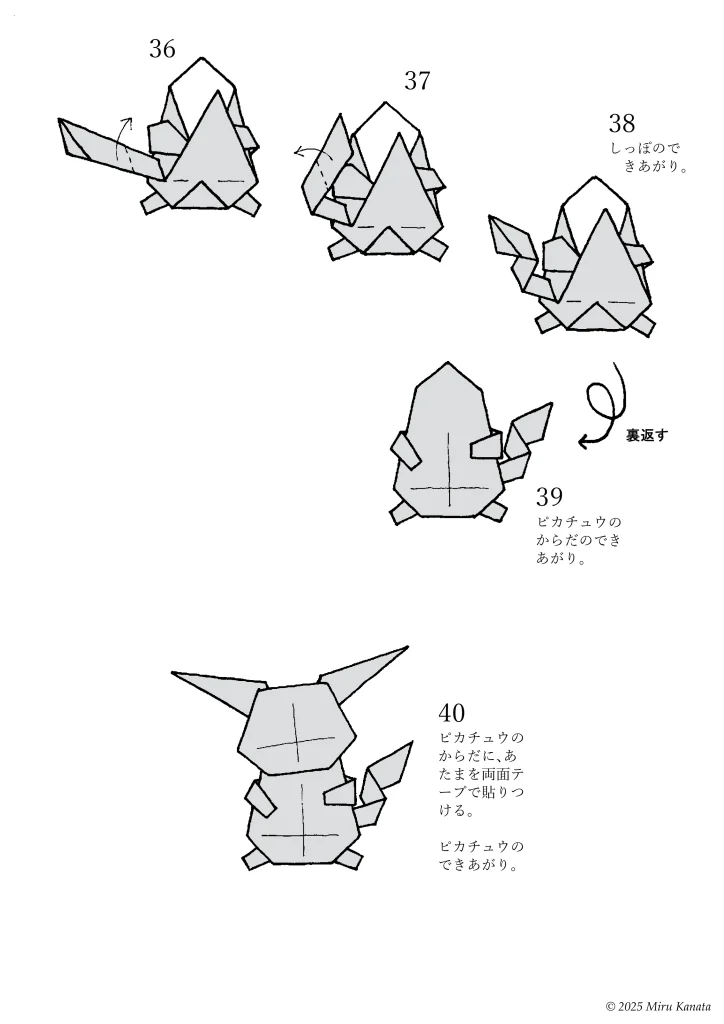 36

37

38
しっぽのできあがり。

裏返す

39
ピカチュウのからだのできあがり。

40
ピカチュウのからだに、あたまを両面テープで貼りつける。

ピカチュウのできあがり。

© 2025 Miru Kanata