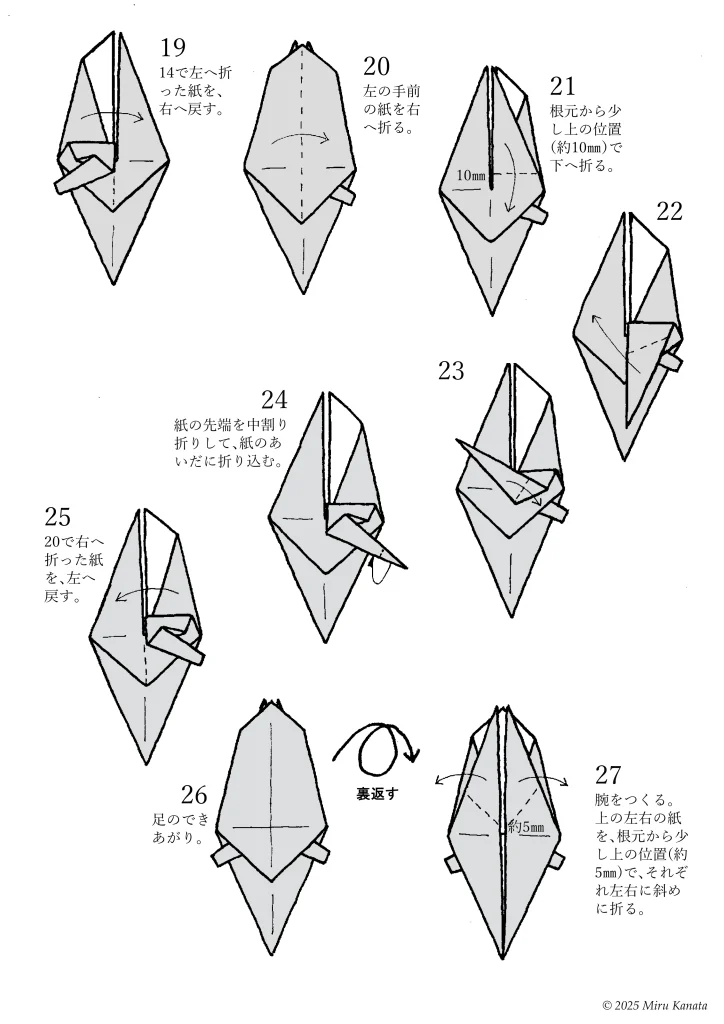 19
14で左へ折った紙を、右へ戻す。

20
左の手前の紙を右へ折る。

21
根元から少し上の位置(約10mm)で下へ折る。

10mm

22

23

24
紙の先端を中割り折りして、紙のあいだに折り込む。

25
20で右へ折った紙を、左へ戻す。

26
足のできあがり。

裏返す

27
腕をつくる。上の左右の紙を、根元から少し上の位置(約5mm)で、それぞれ左右に斜めに折る。

約5mm

© 2025 Miru Kanata