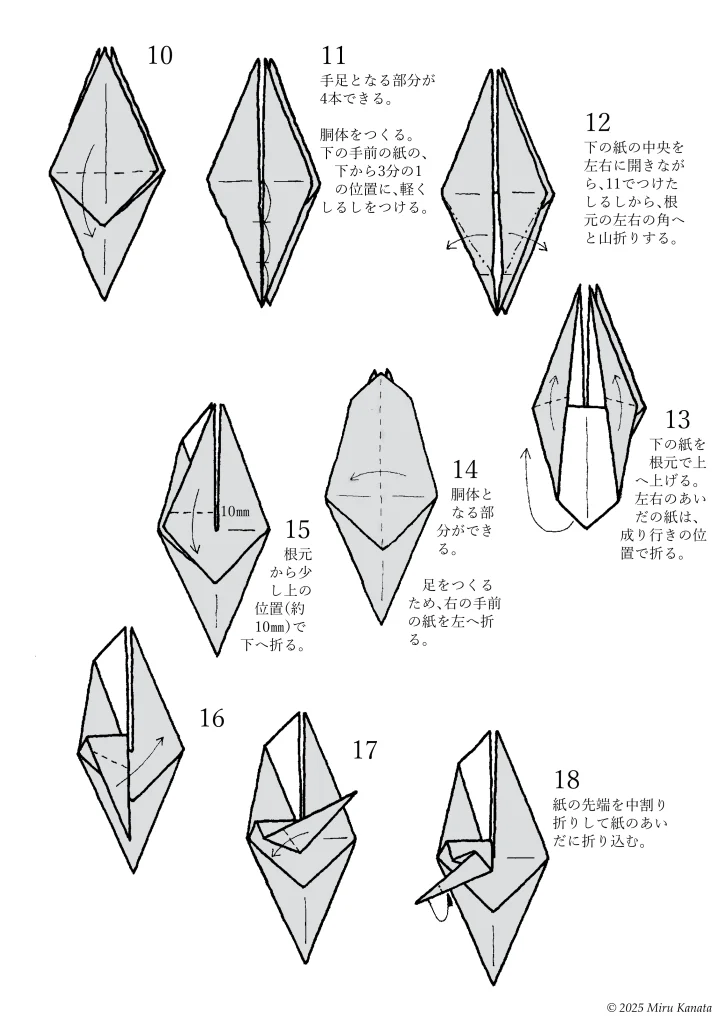 10

11
手足となる部分が4本できる。

胴体をつくる。下の手前の紙の、下から3分の1の位置に、軽くしるしをつける。

12
下の紙の中央を左右に開きながら、11でつけたしるしから、根元の左右の角へと山折りする。

13
下の紙を根元で上へ上げる。左右のあいだの紙は、成り行きの位置で折る。

14
胴体となる部分ができる。

足をつくるため、右の手前の紙を左へ折る。

10㎜

15
根元から少し上の位置(約10㎜)で下へ折る。

16

17

18
紙の先端を中割り折りして紙のあいだに折り込む。

© 2025 Miru Kanata