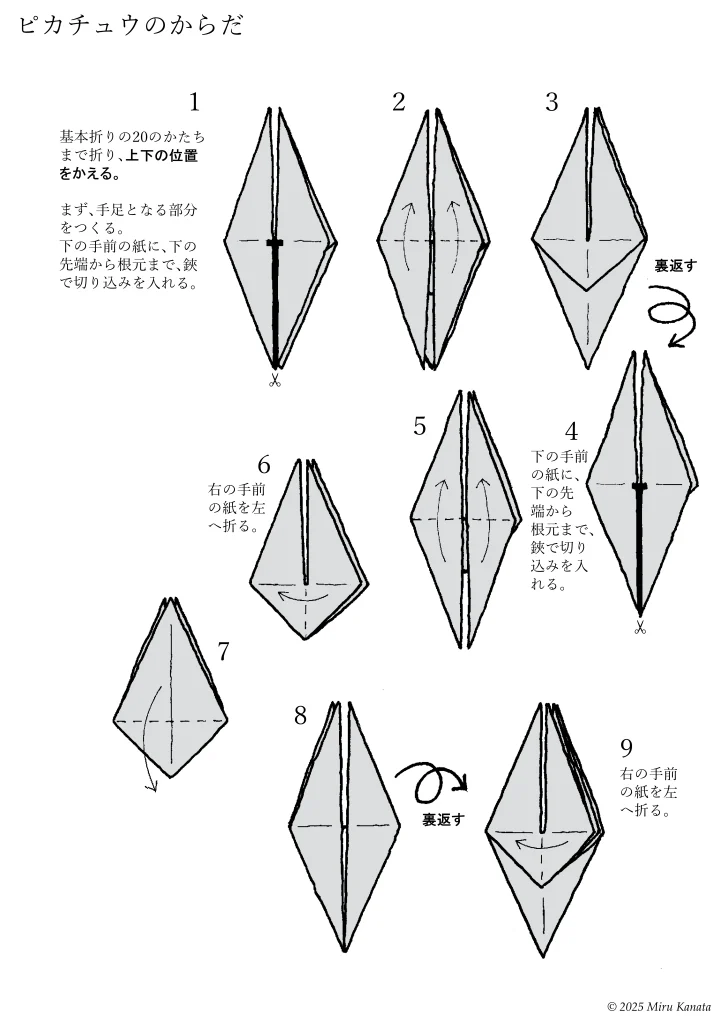 ピカチュウのからだ

1

基本折りの20のかたちまで折り、上下の位置をかえる。

まず、手足となる部分をつくる。
下の手前の紙に、下の先端から根元まで、鋏で切り込みを入れる。

2

3

裏返す

4

下の手前の紙に、下の先端から根元まで、鋏で切り込みを入れる。

5

6

右の手前の紙を左へ折る。

7

8

裏返す

9

右の手前の紙を左へ折る。

© 2025 Miru Kanata