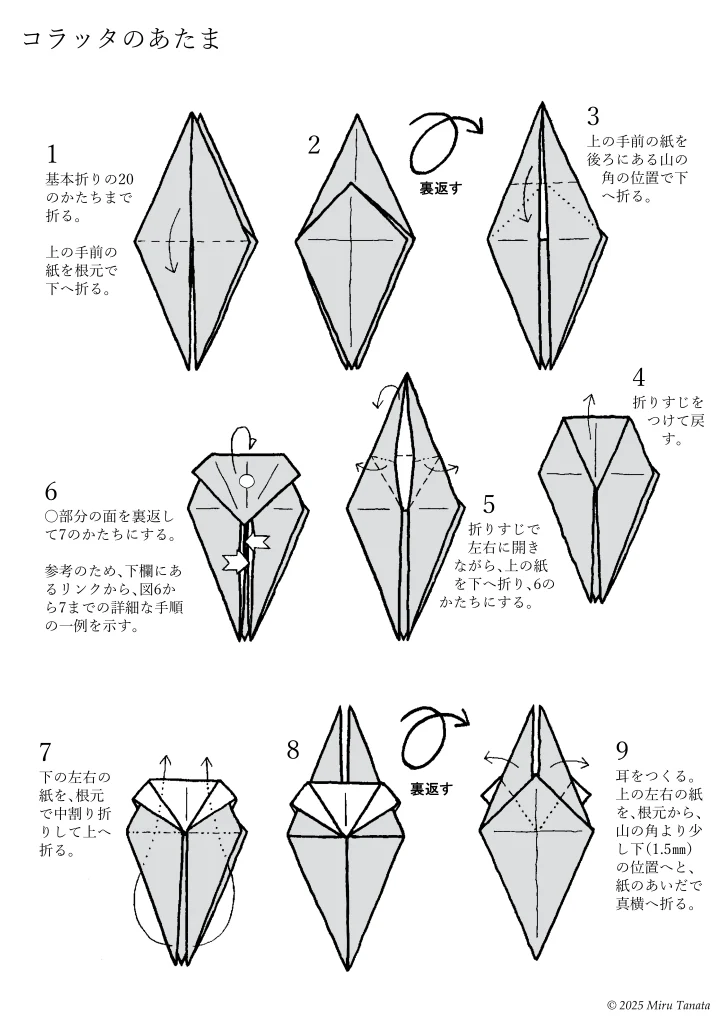 コラッタのあたま

1
基本折りの20のかたちまで折る。

上の手前の紙を根元で下へ折る。

2

裏返す

3
上の手前の紙を後ろにある山の角の位置で下へ折る。

4
折りすじをつけて戻す。

5
折りすじで左右に開きながら、上の紙を下へ折り、6のかたちにする。

6
○部分の面を裏返して7のかたちにする。

参考のため、下欄にあるリンクから、図6から7までの詳細な手順の一例を示す。

7
下の左右の紙を、根元で中割り折りして上へ折る。

8

裏返す

9
耳をつくる。上の左右の紙を、根元から、山の角より少し下(1.5㎜)の位置へと、紙のあいだで真横へ折る。

© 2025 Miru Tanata