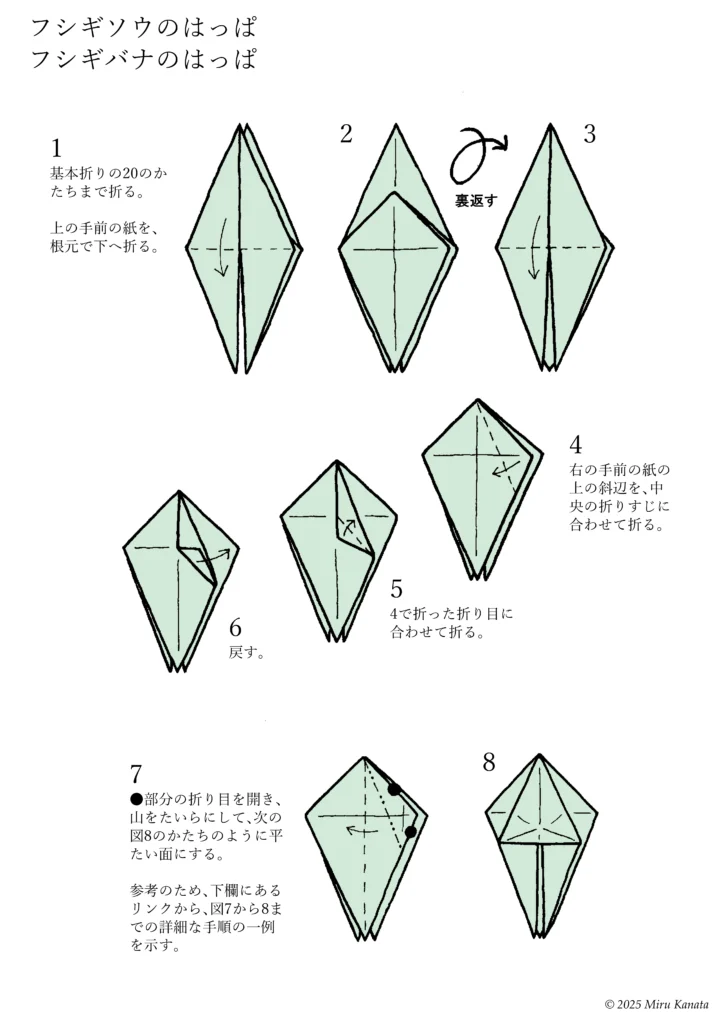 フシギソウのはっぱ
フシギバナのはっぱ

1
基本折りの20のかたちまで折る。

上の手前の紙を、根元で下へ折る。

2

裏返す

3

4
右の手前の紙の上の斜辺を、中央の折りすじに合わせて折る。

5
4で折った折り目に合わせて折る。

6
戻す。

7
●部分の折り目を開き、山をたいらにして、次の図8のかたちのように平たい面にする。

参考のため、下欄にあるリンクから、図7から8までの詳細な手順の一例を示す。

8

© 2025 Miru Kanata