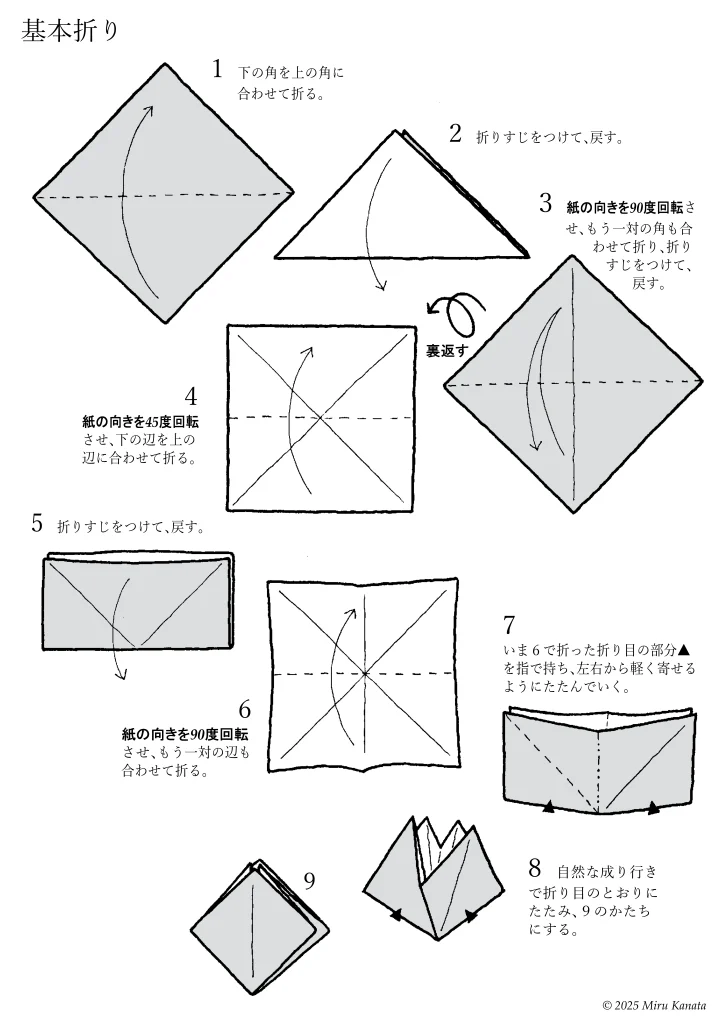 基本折り

1 下の角を上の角に合わせて折る。

2 折りすじをつけて、戻す。

3 紙の向きを90度回転させ、もう一対の角も合わせて折り、折りすじをつけて、戻す。

裏返す

4 紙の向きを45度回転させ、下の辺を上の辺に合わせて折る。

5 折りすじをつけて、戻す。

6 紙の向きを90度回転させ、もう一対の辺も合わせて折る。

7 いま6で折った折り目の部分▲を指で持ち、左右から軽く寄せるようにたたんでいく。

8 自然な成り行きで折り目のとおりにたたみ、9のかたちにする。

9

© 2025 Miru Kanata