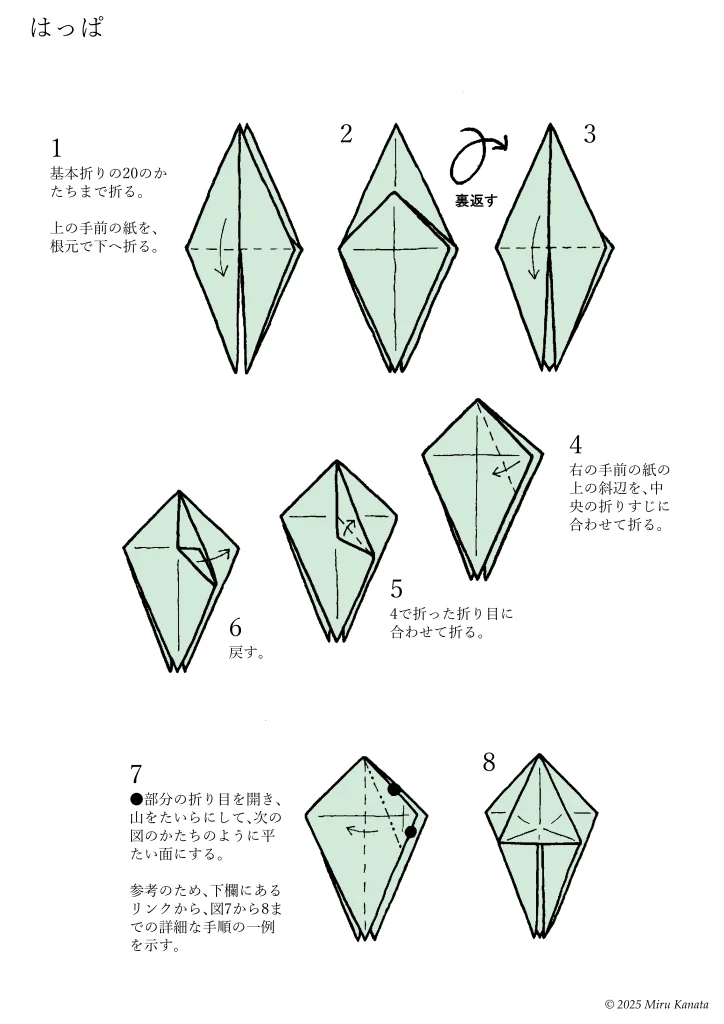 はっぱ

1
基本折りの20のかたちまで折る。

上の手前の紙を、根元で下へ折る。

2

裏返す

3

4
右の手前の紙の上の斜辺を、中央の折りすじに合わせて折る。

5
4で折った折り目に合わせて折る。

6
戻す。

7
●部分の折り目を開き、山をたいらにして、次の図のかたちのように平たい面にする。

参考のため、下欄にあるリンクから、図7から8までの詳細な手順の一例を示す。

8

© 2025 Miru Kanata